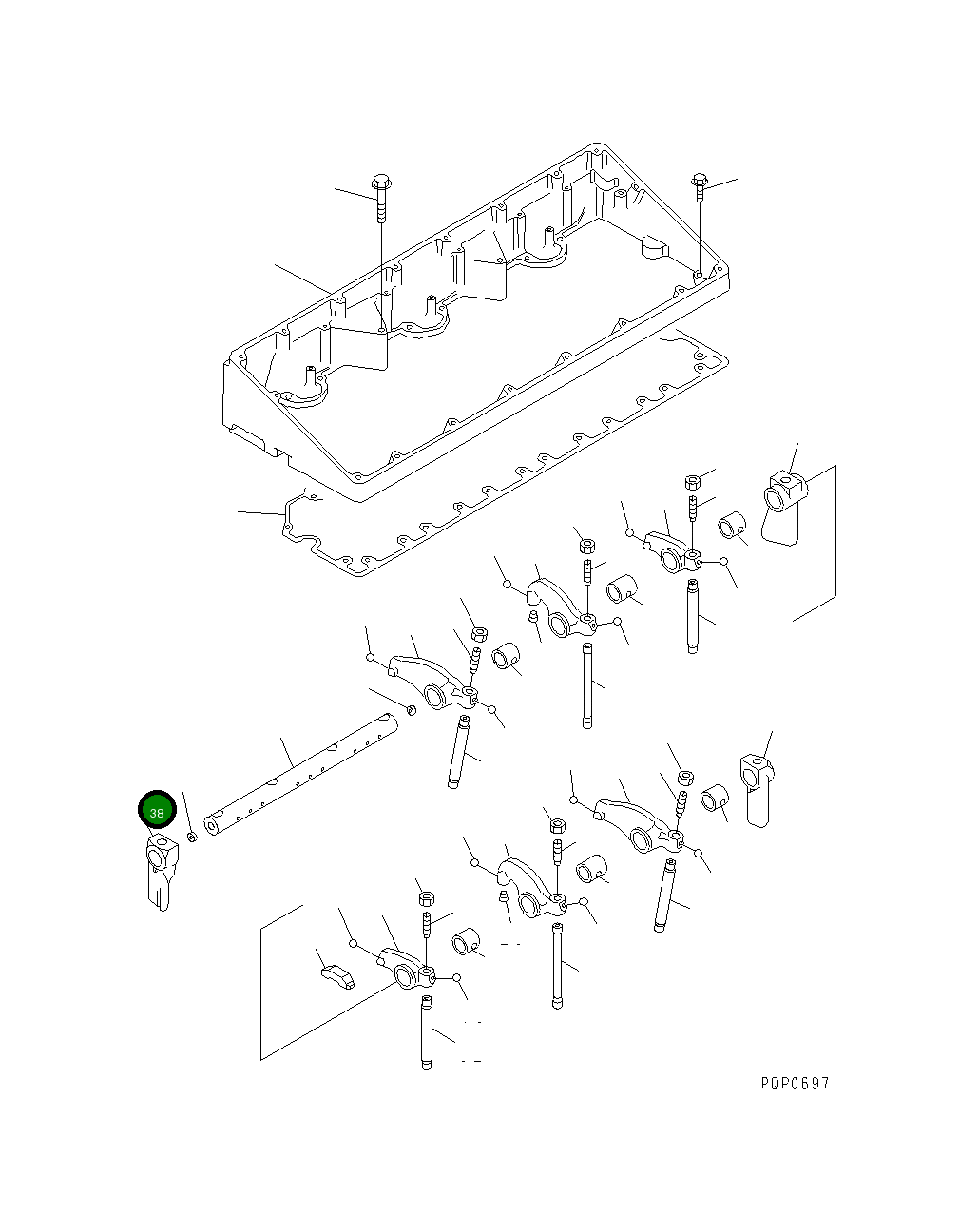 38

PDP0697