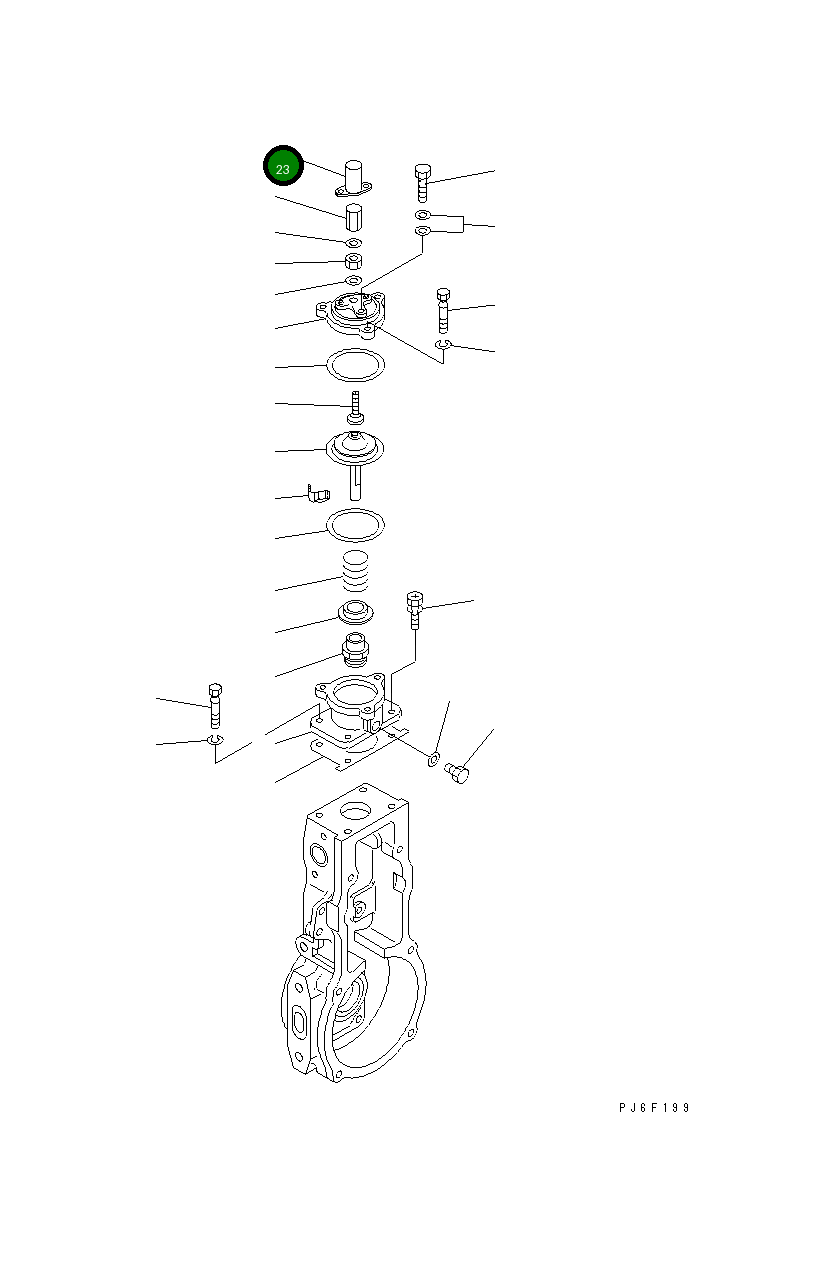 23

PJ6F199