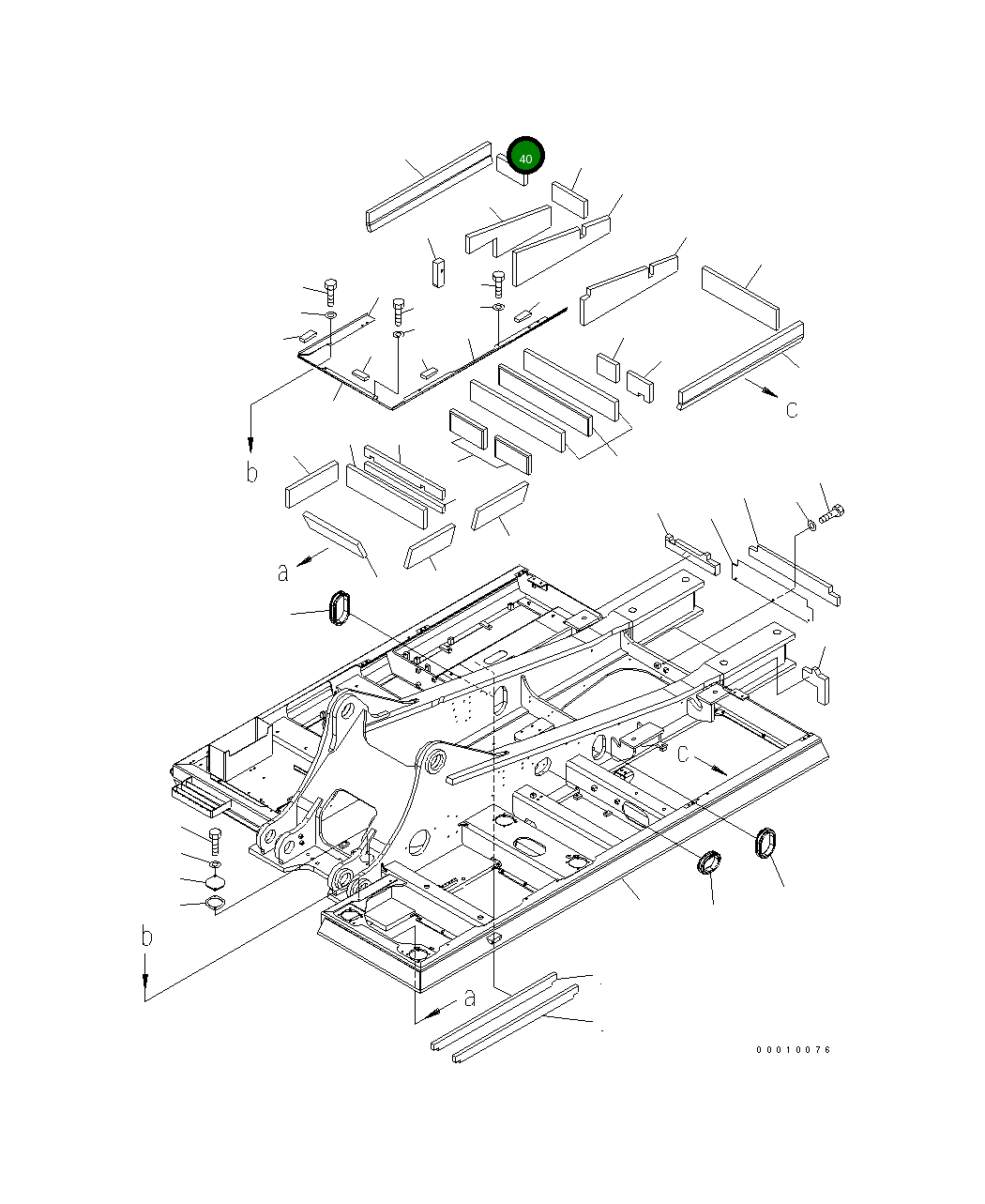 40

c

b

a

c

b

a

00010076