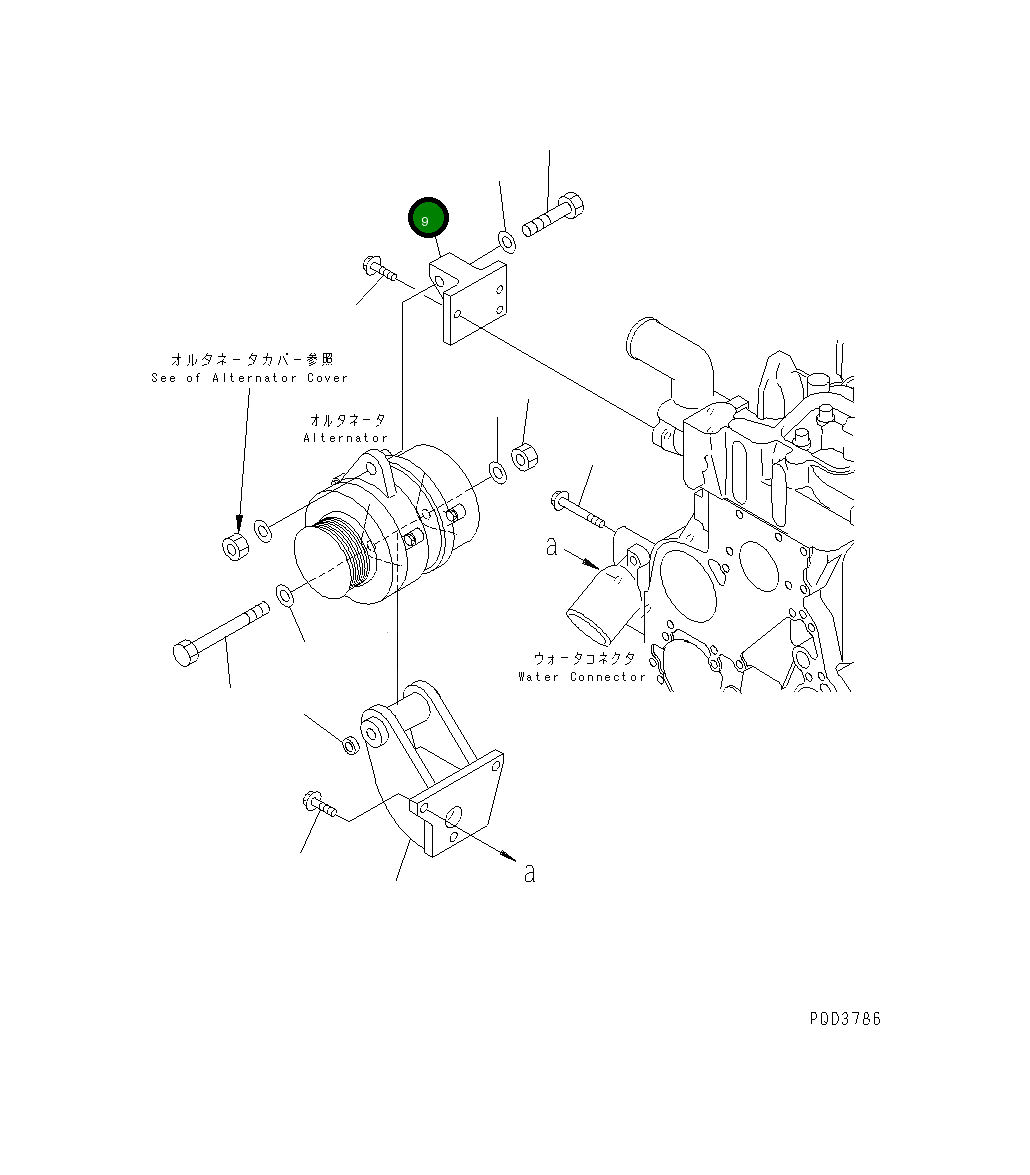 9

オルタネータカバー参照
See of Alternator Cover

オルタネータ
Alternator

a

ウォータコネクタ
Water Connector

a

PDD3786