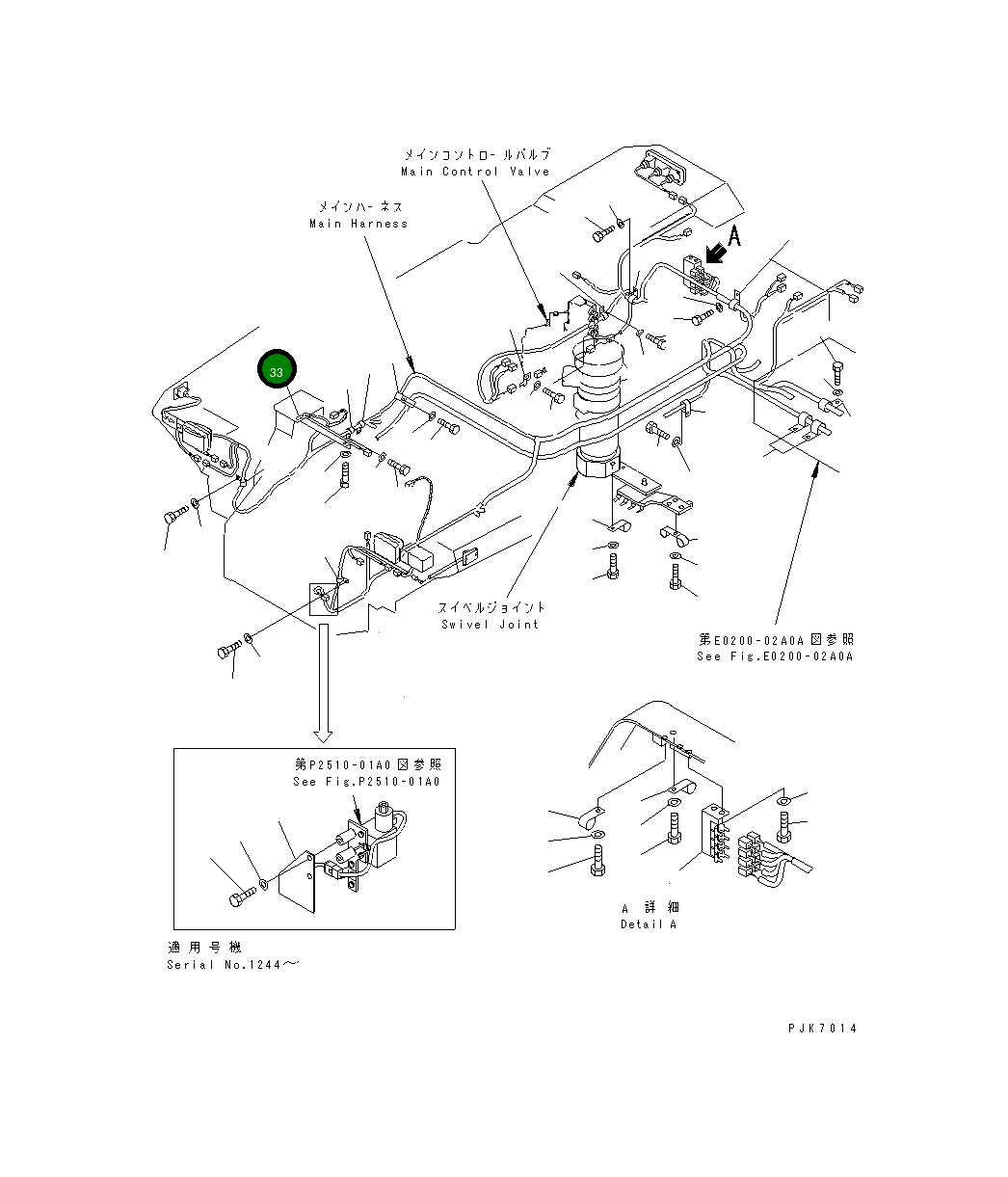 メインコントロールバルブ
Main Control Valve

メインハーネス
Main Harness

A

33

スイベルジョイント
Swivel Joint

第E0200-02A0A図参照
See Fig.E0200-02A0A

第P2510-01A0図参照
See Fig.P2510-01A0

A 詳細
Detail A

適用号機
Serial No.1244～

PJK7014