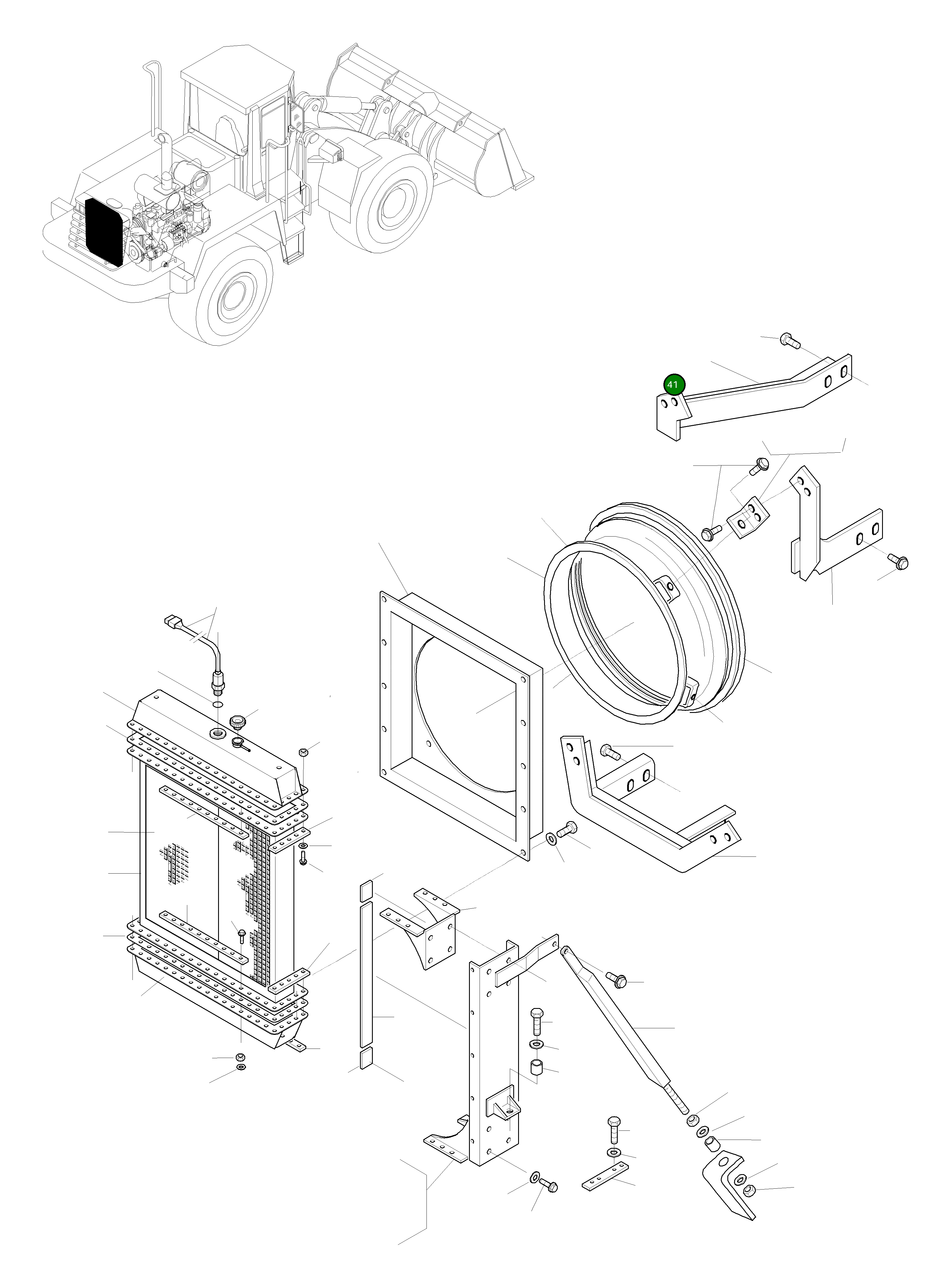 41