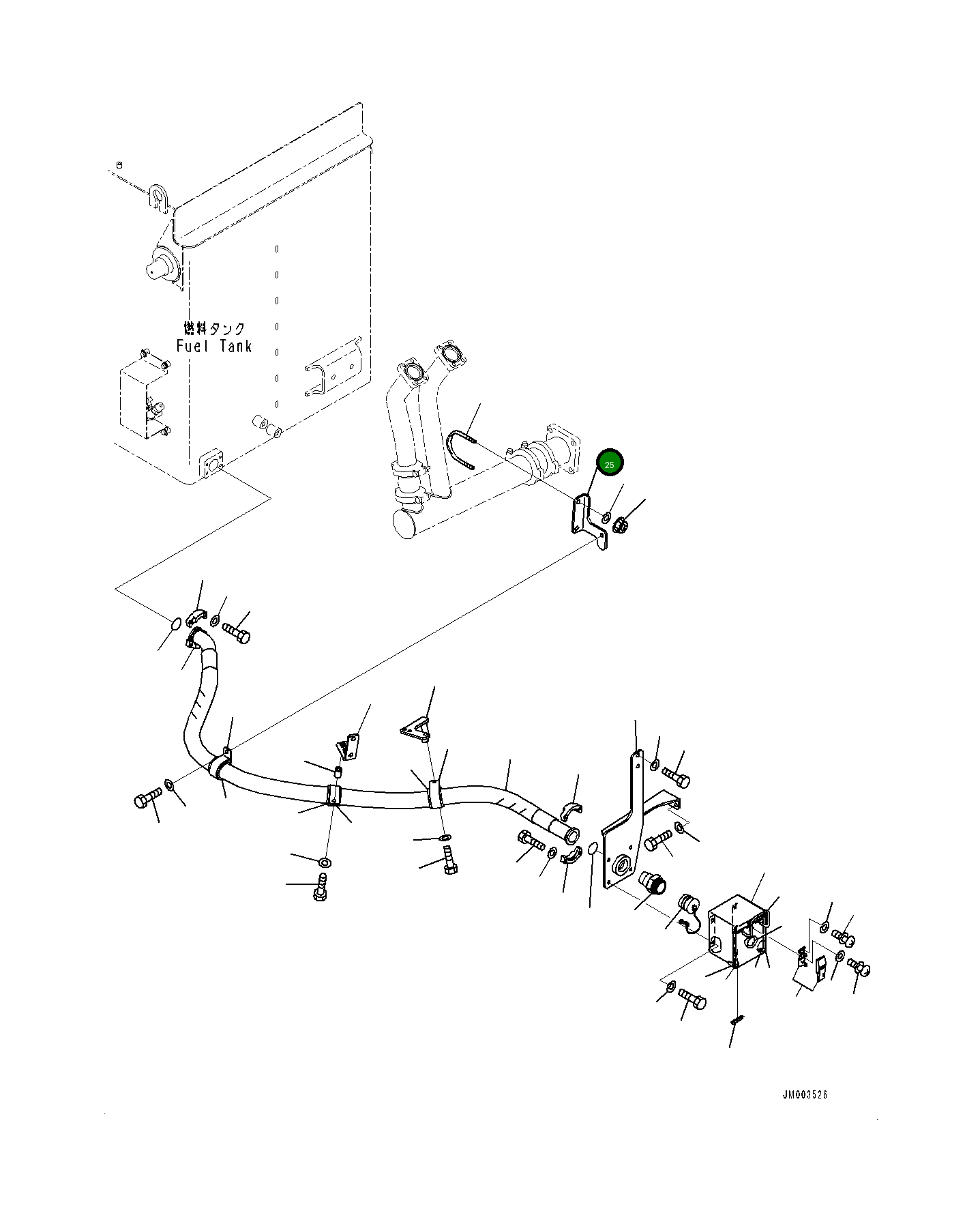 燃料タンク
Fuel Tank

25

JM003526