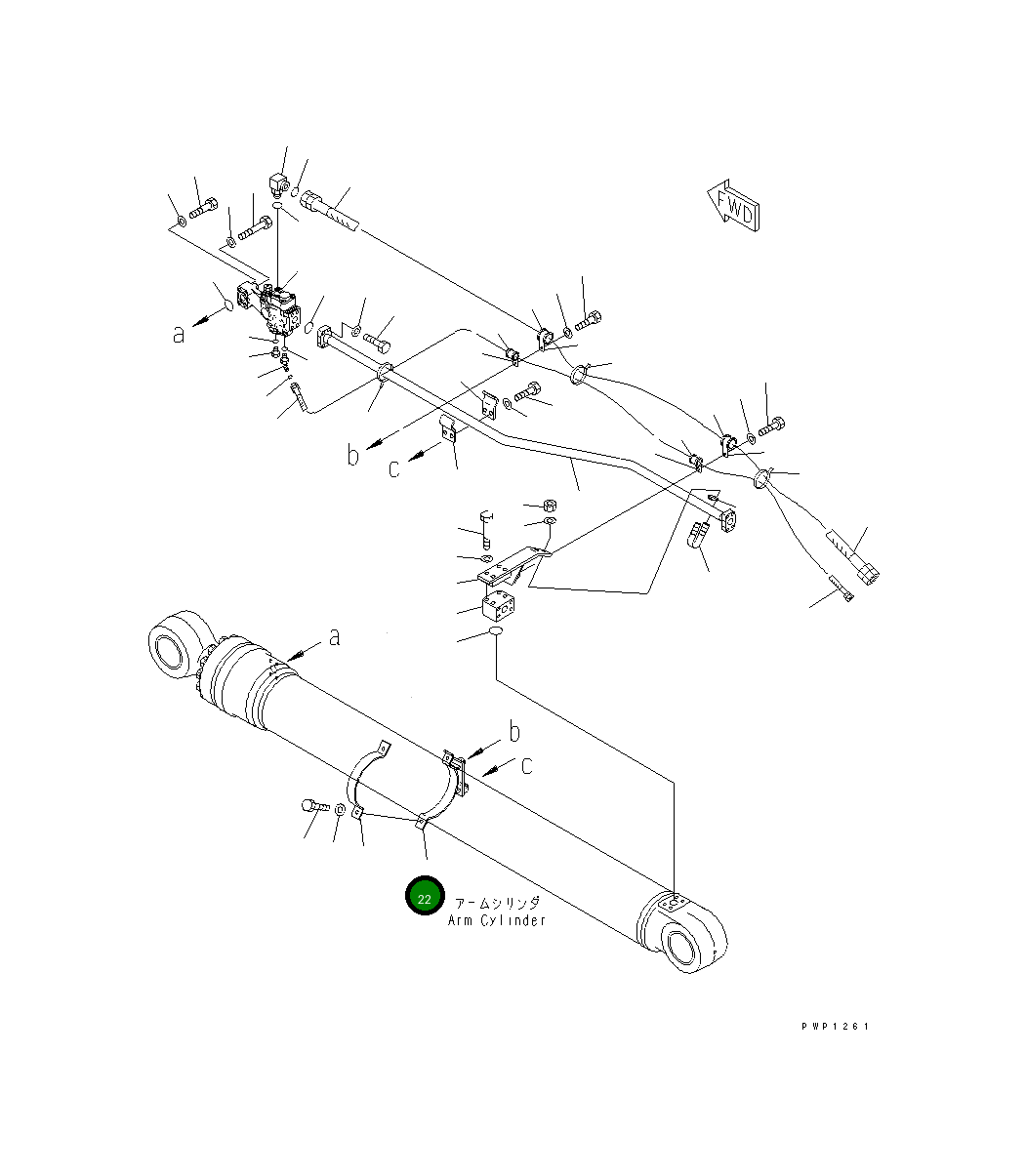 FWD

a

b

c

a

b

c

22

アームシリンダ
Arm Cylinder

PWP1261