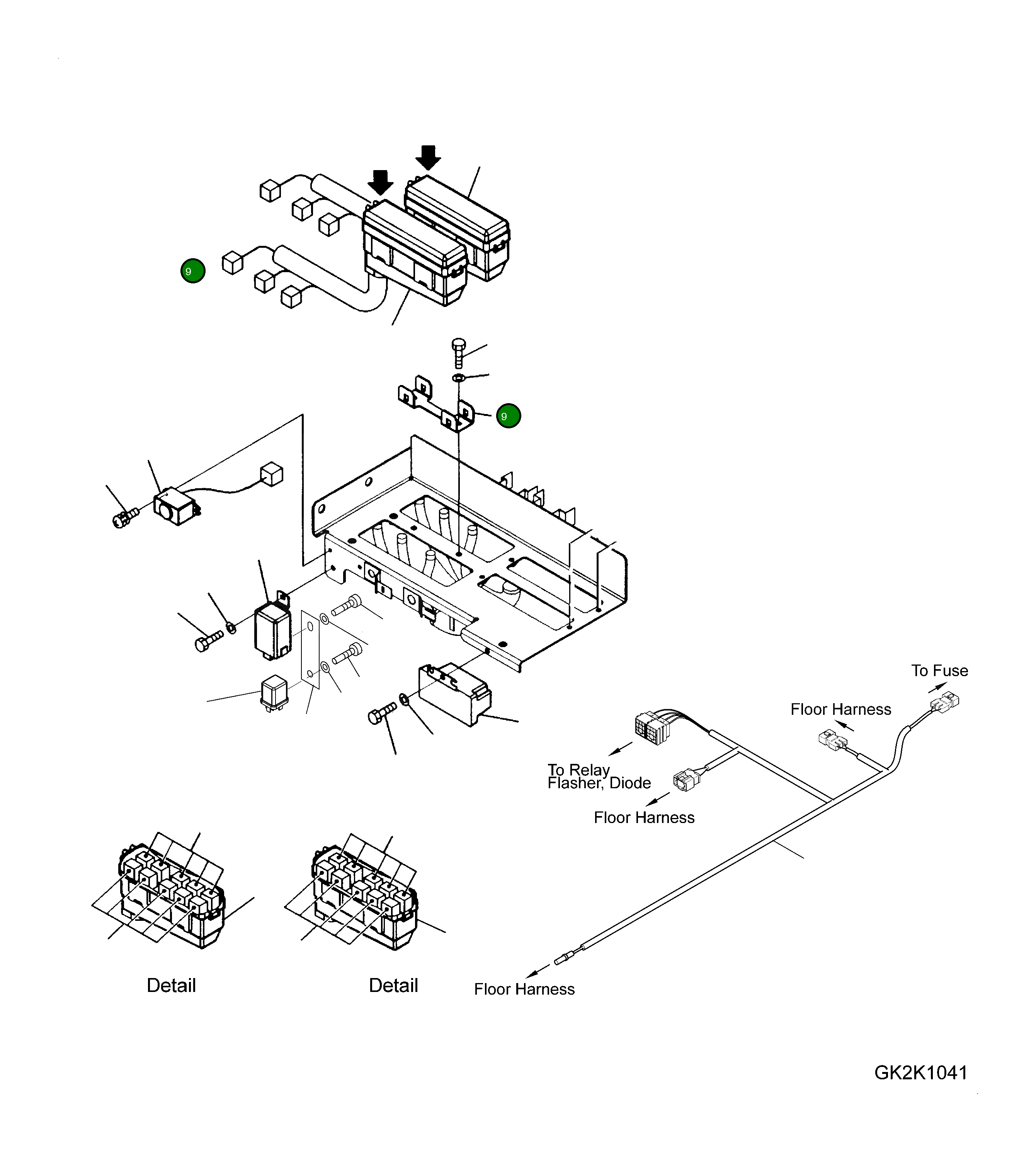 9

9

To Fuse

Floor Harness

To Relay
Flasher, Diode

Floor Harness

Detail

Detail

Floor Harness

GK2K1041