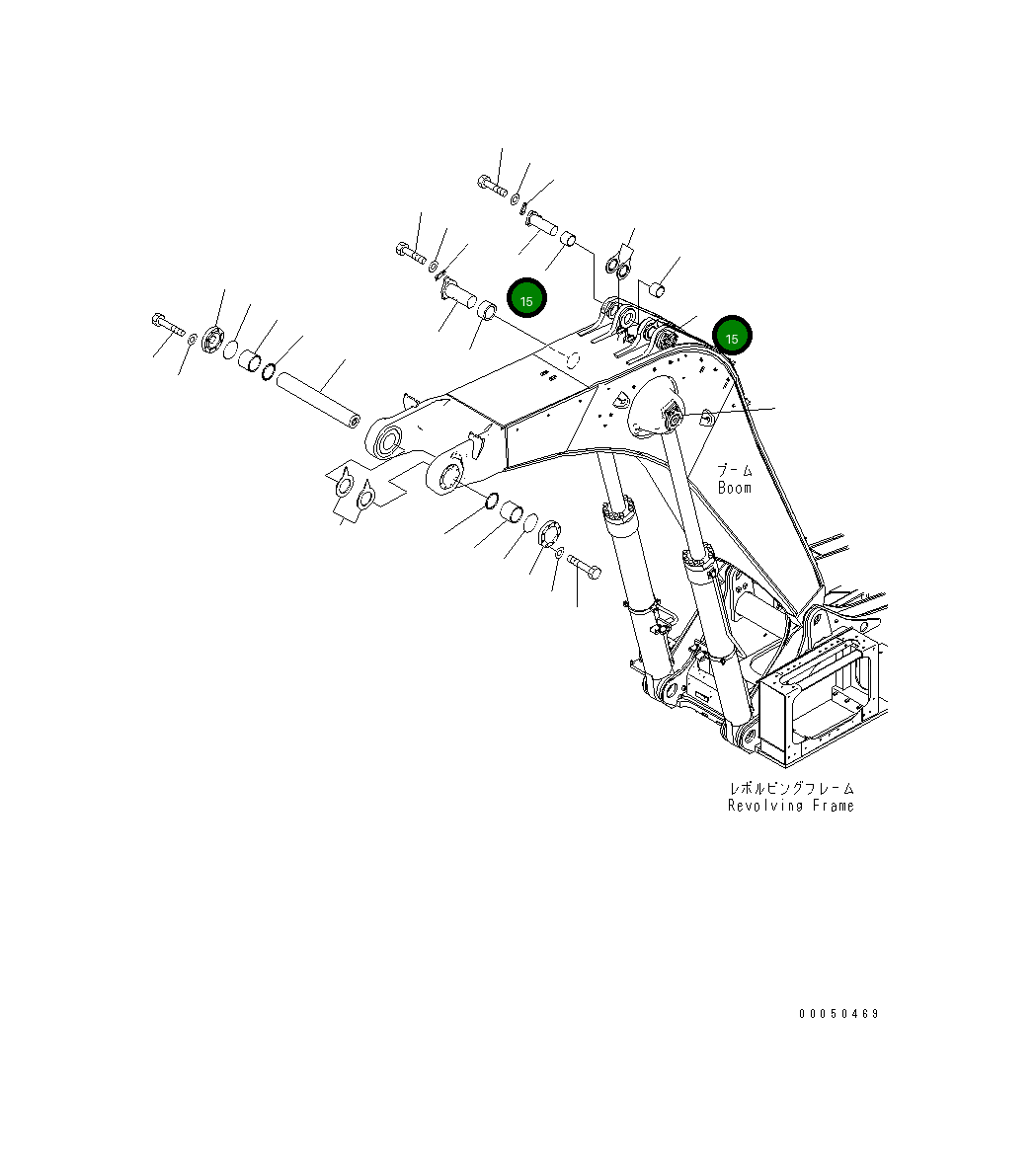 15

15

ブーム
Boom

レボルビングフレーム
Revolving Frame

00050469