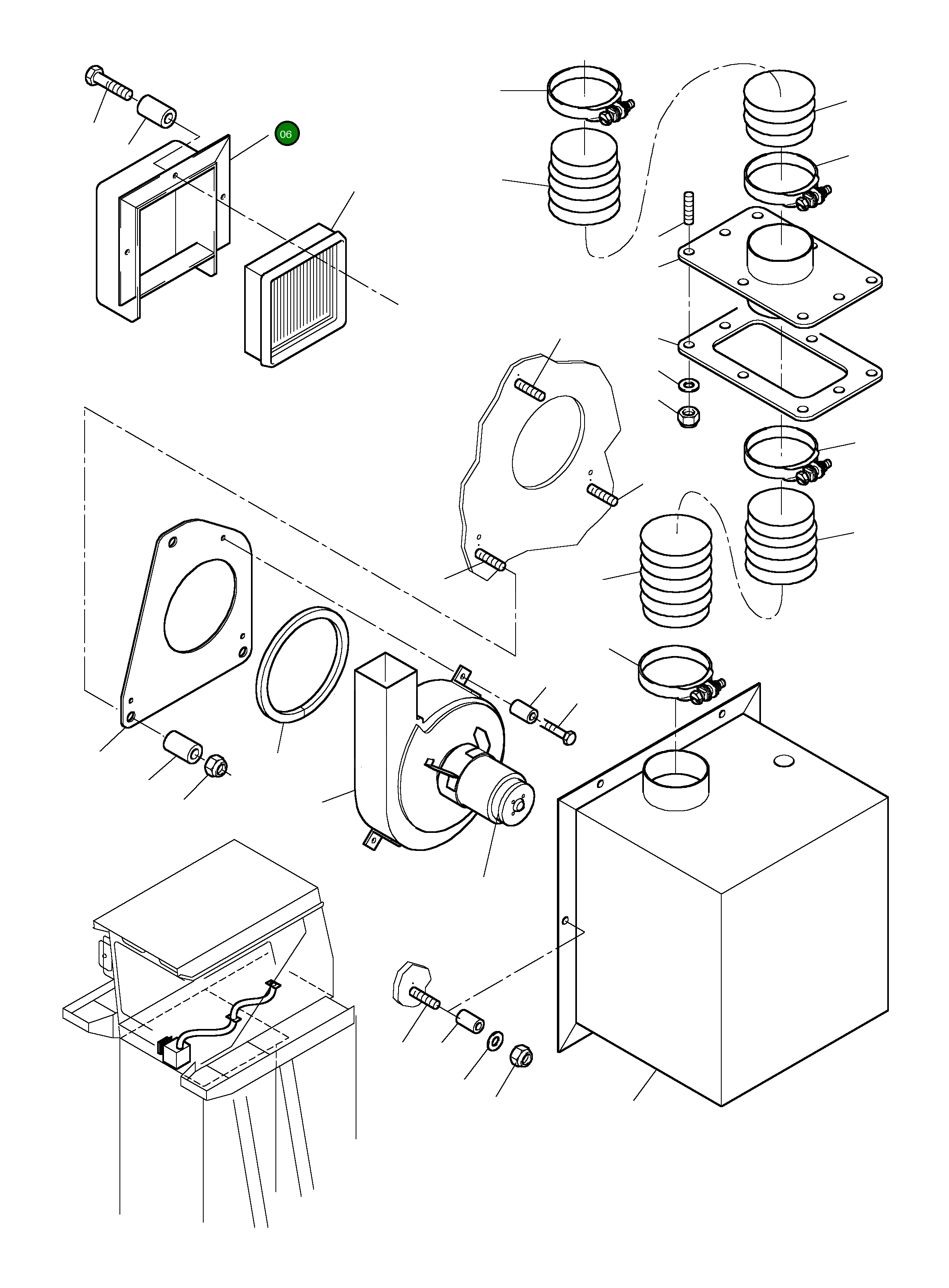 06