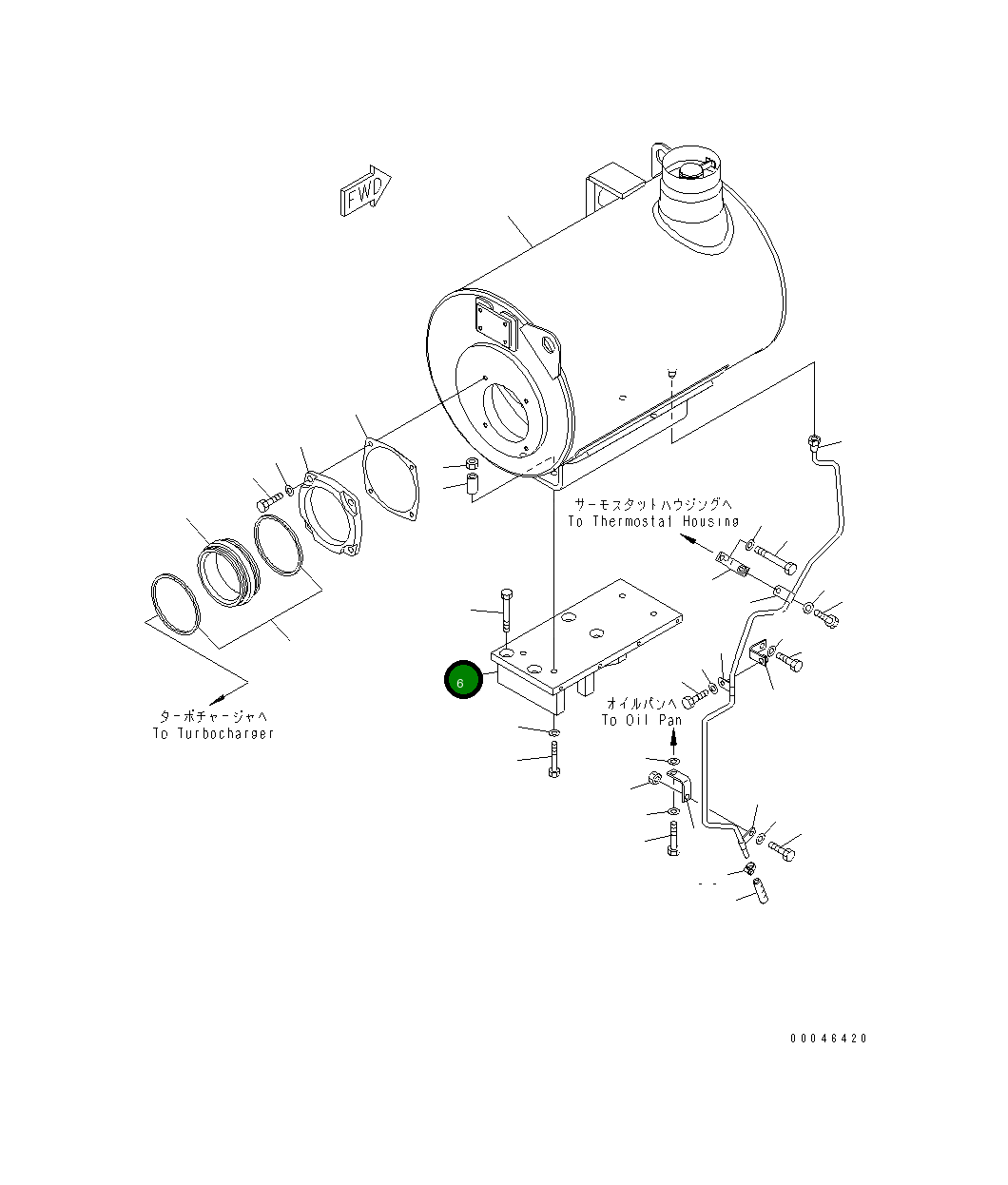 FWD

サーモスタットハウジングへ
To Thermostat Housing

6

ターボチャージャへ
To Turbocharger

オイルパンへ
To Oil Pan

00046420