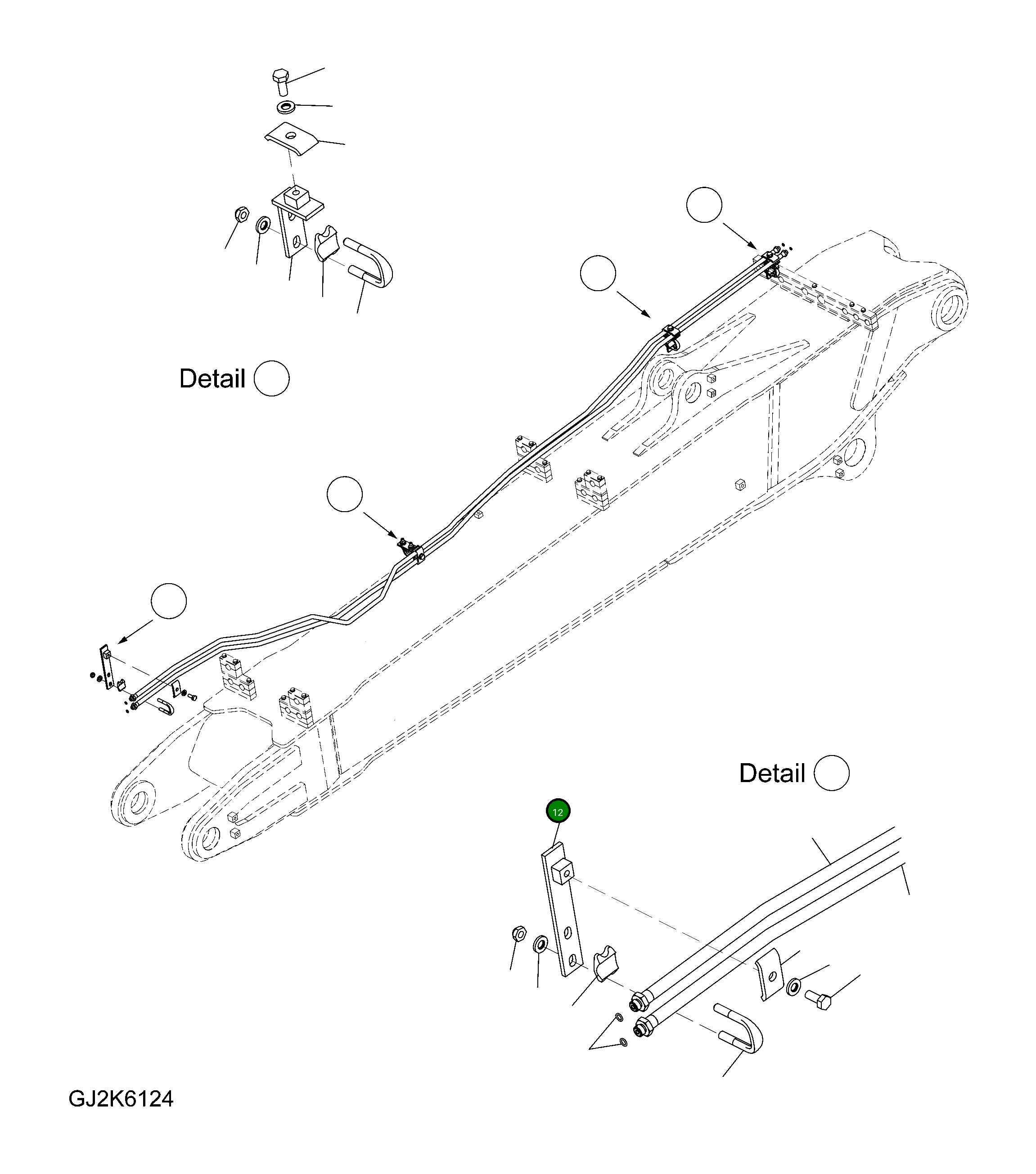 Detail

Detail

12

GJ2K6124