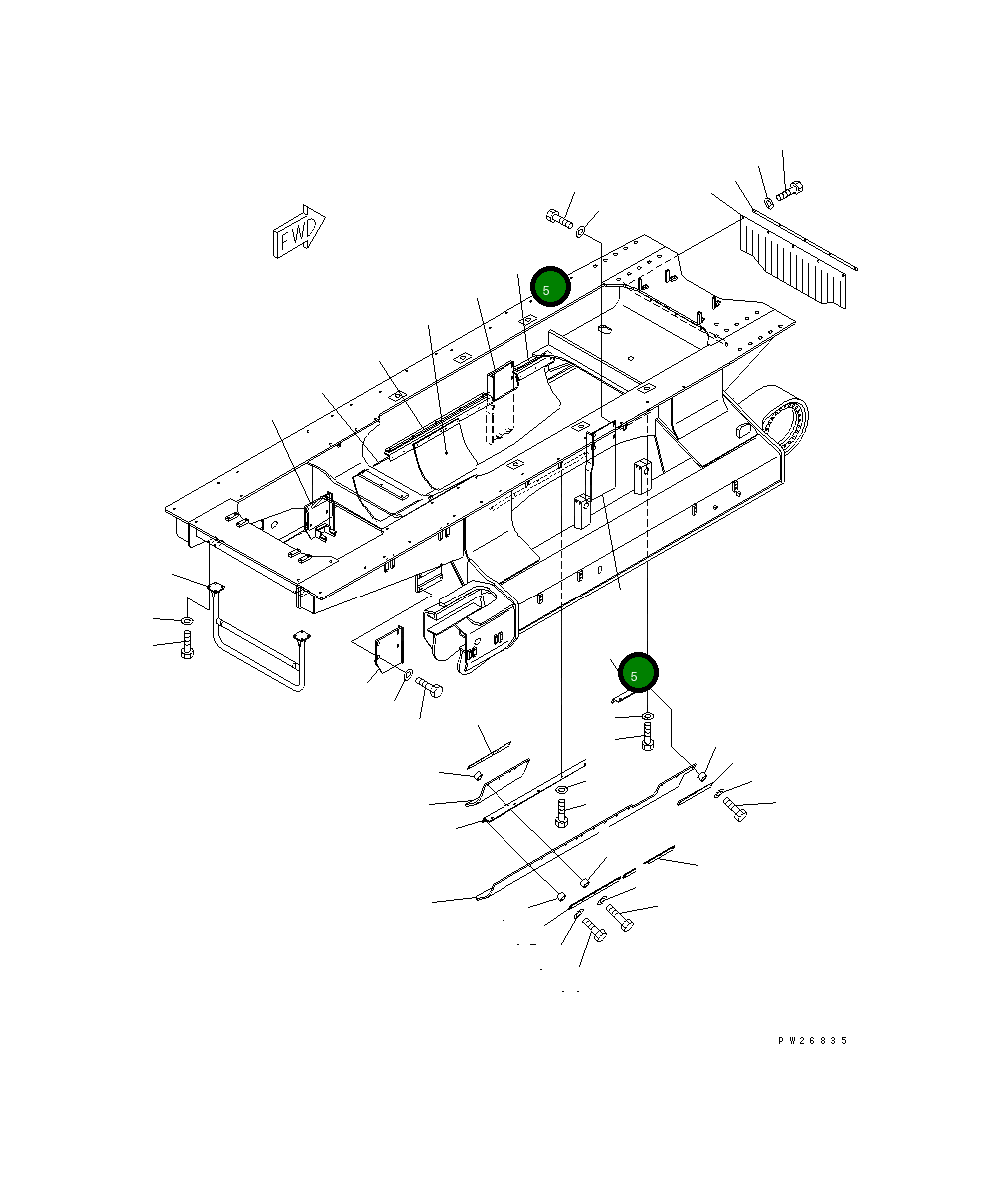 FWD
5
5
PW26835