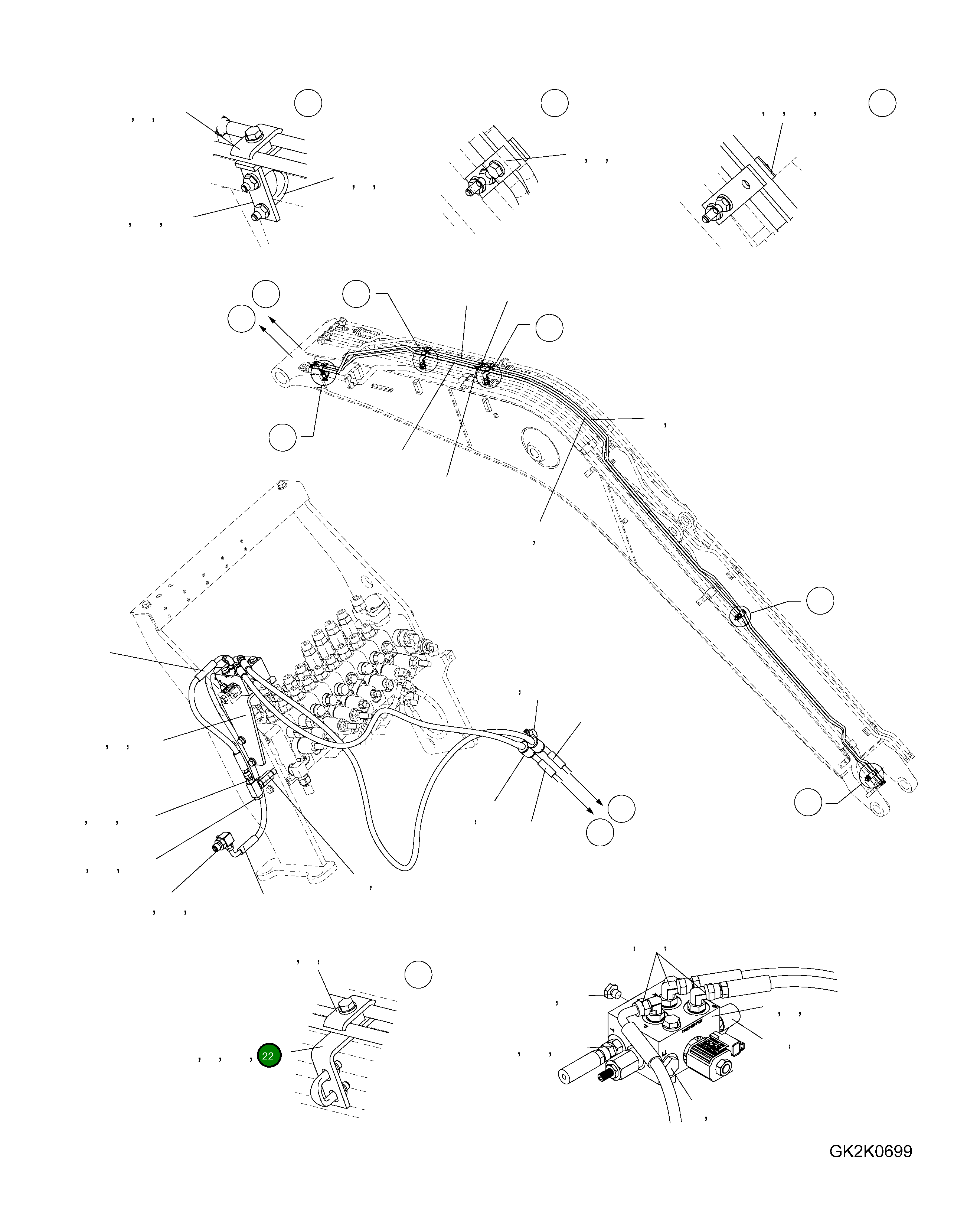 22

GK2K0699