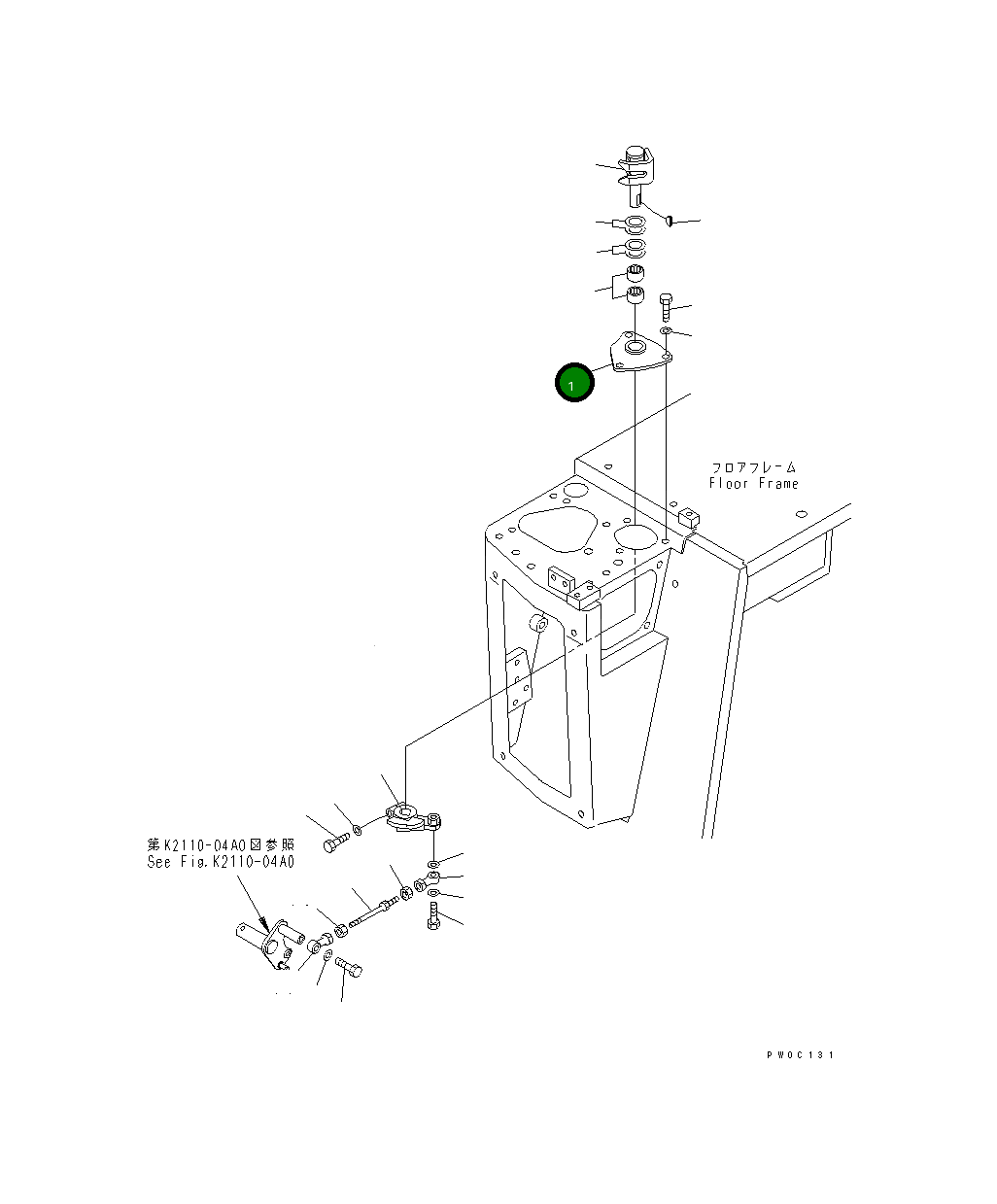 1

フロアフレーム
Floor Frame

第K2110-04A0図参照
See Fig.K2110-04A0

PW0C131