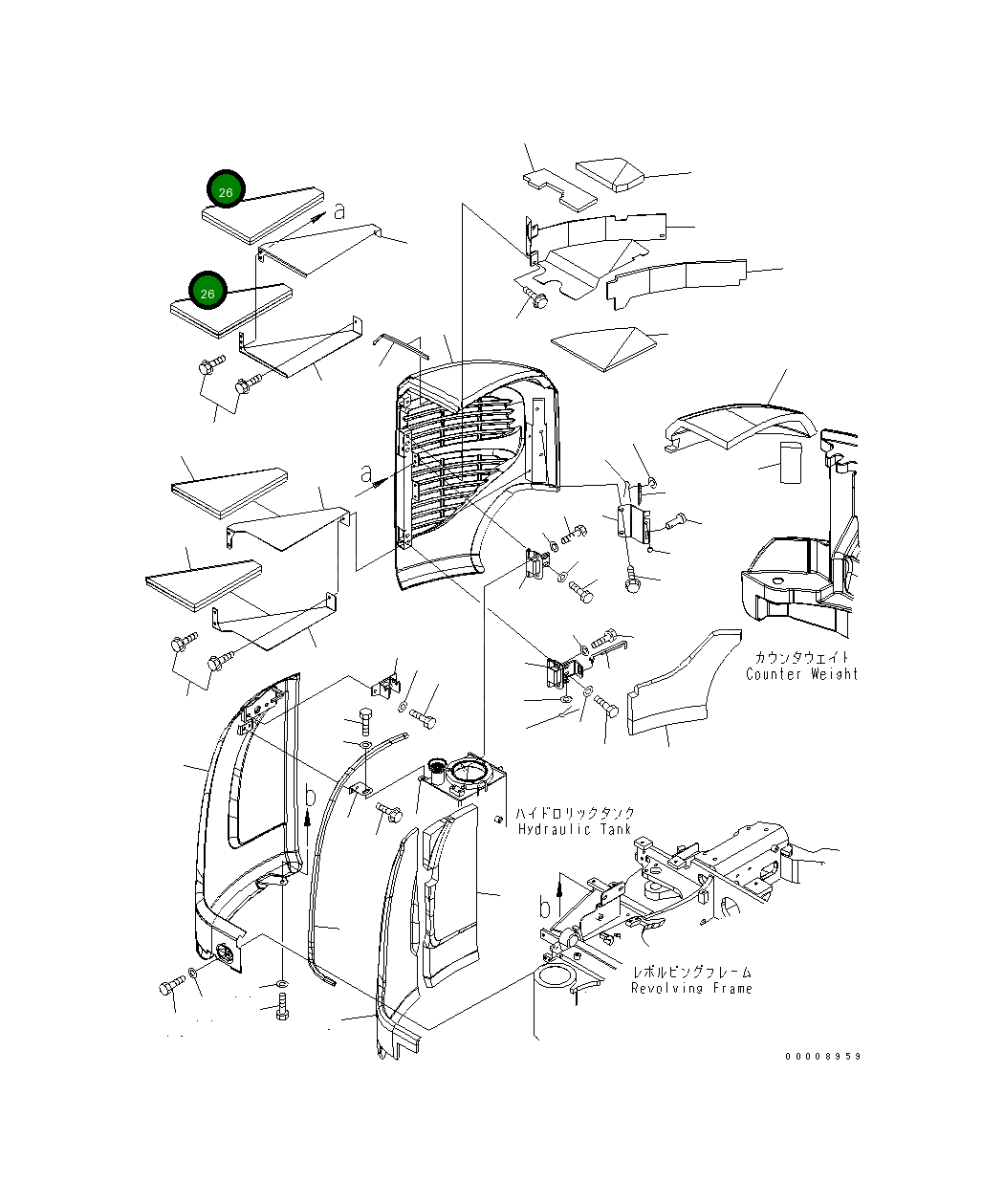 26
a
26
a
カウンタウェイト
Counter Weight
b
ハイドロリックタンク
Hydraulic Tank
b
レボルビングフレーム
Revolving Frame
00008959