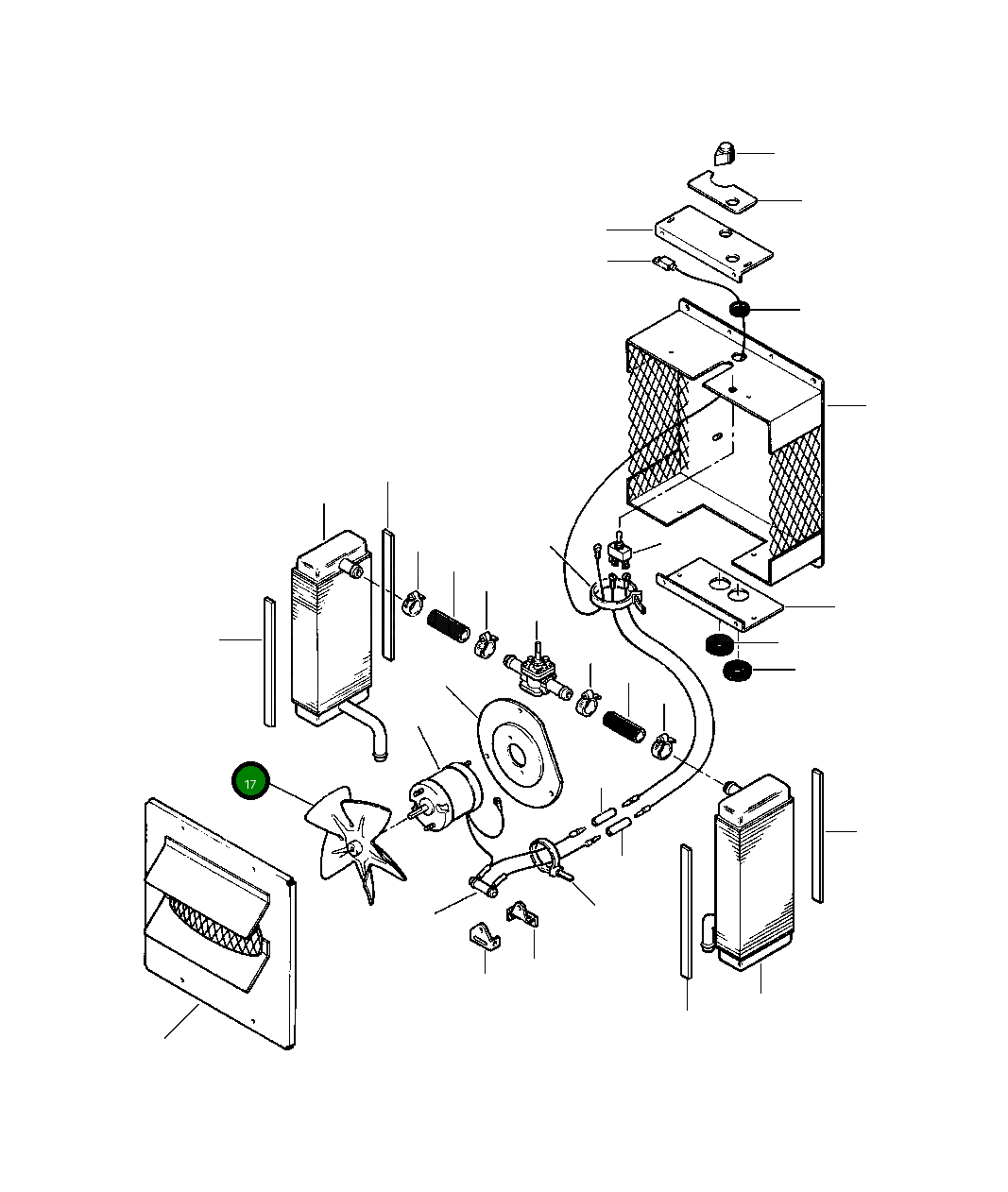 17