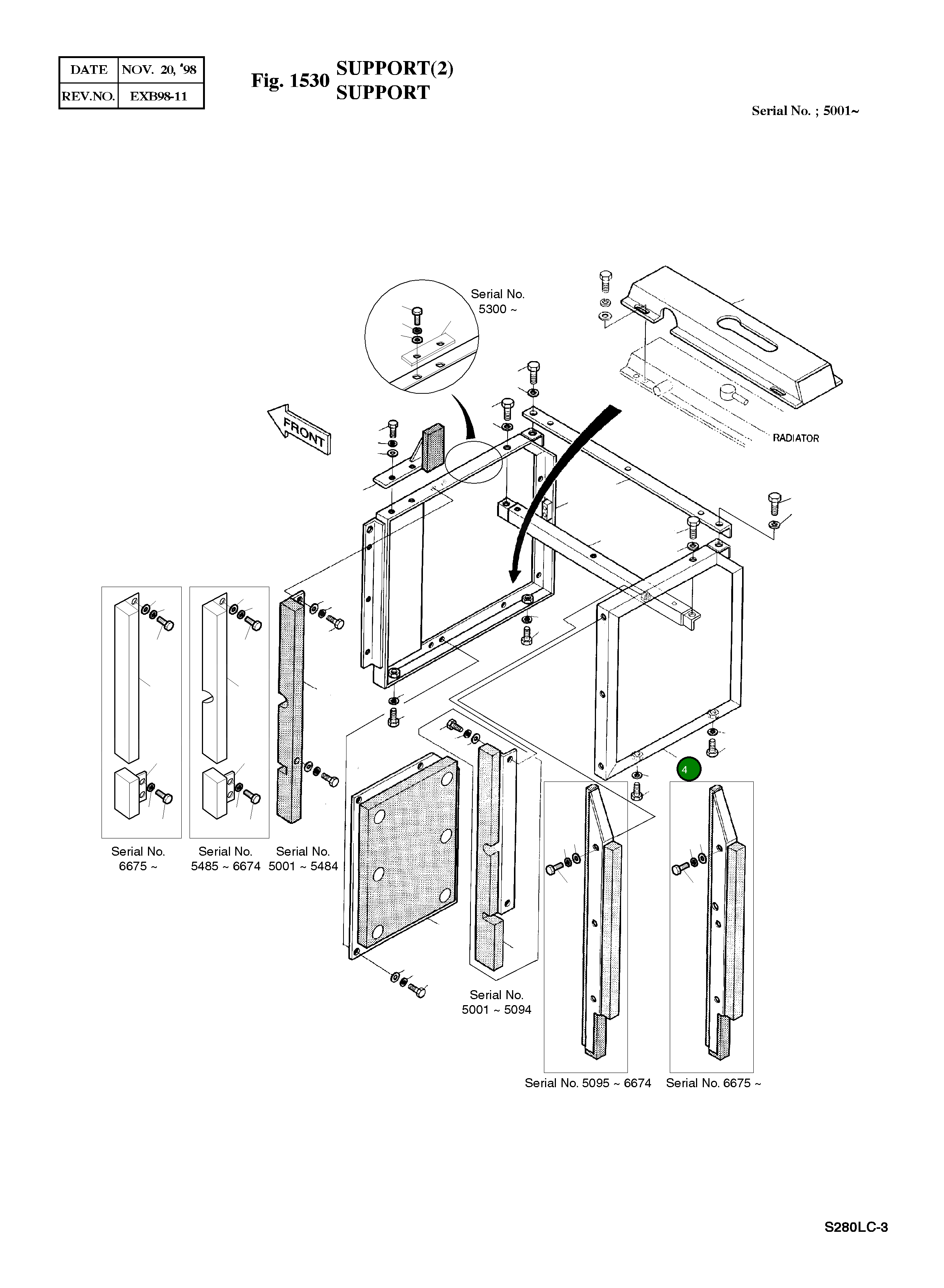 | DATE | NOV. 20, '98 |
|---|---|
| REV.NO. | EXB98-11 |

Fig. 1530 SUPPORT(2)
SUPPORT

Serial No. ; 5001~

Serial No. 5300 ~

FRONT

RADIATOR

4

Serial No. 6675 ~

Serial No. 5485 ~ 6674

Serial No. 5001 ~ 5484

Serial No. 5001 ~ 5094

Serial No. 5095 ~ 6674

Serial No. 6675 ~

S280LC-3