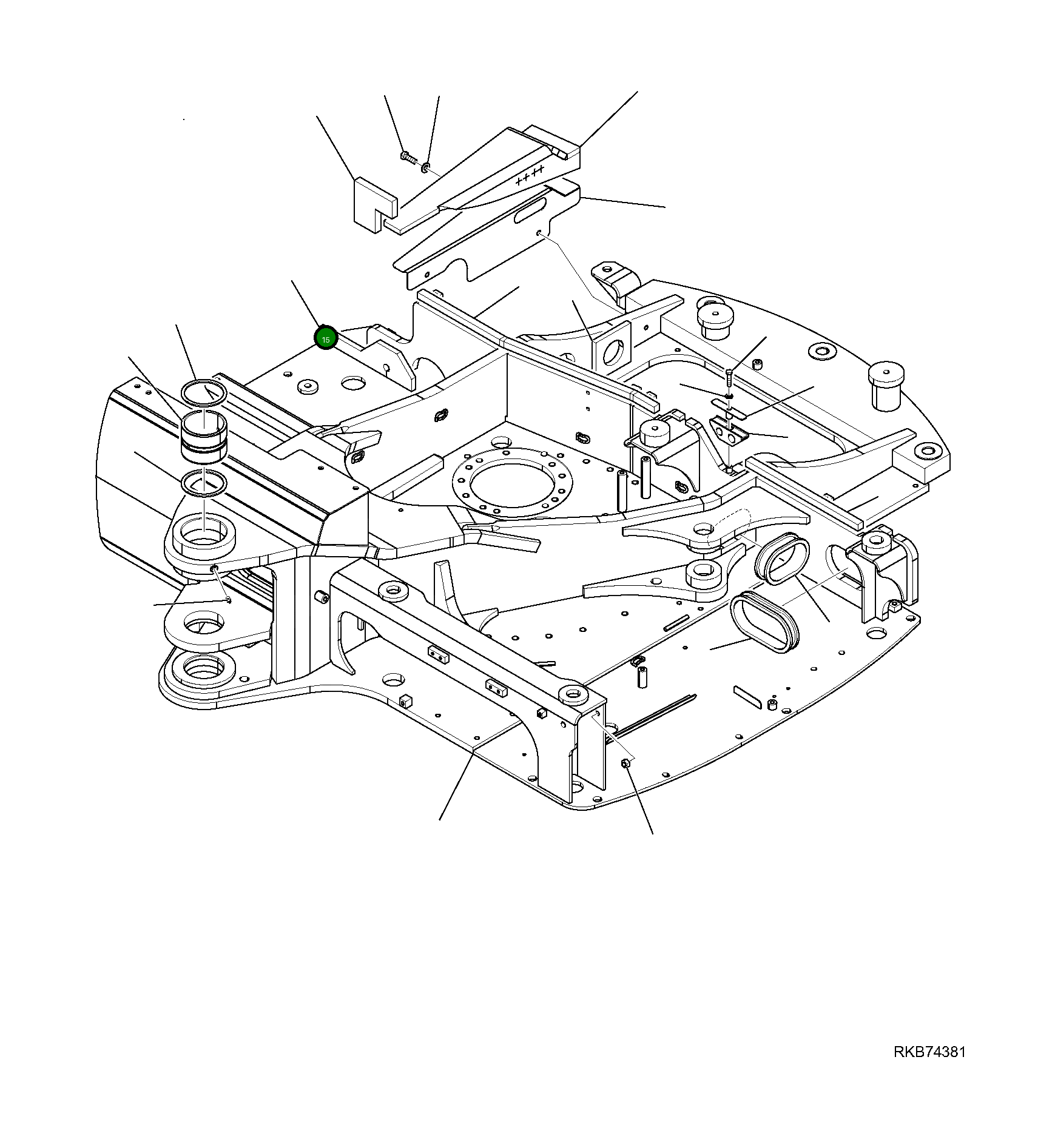 15

RKB74381