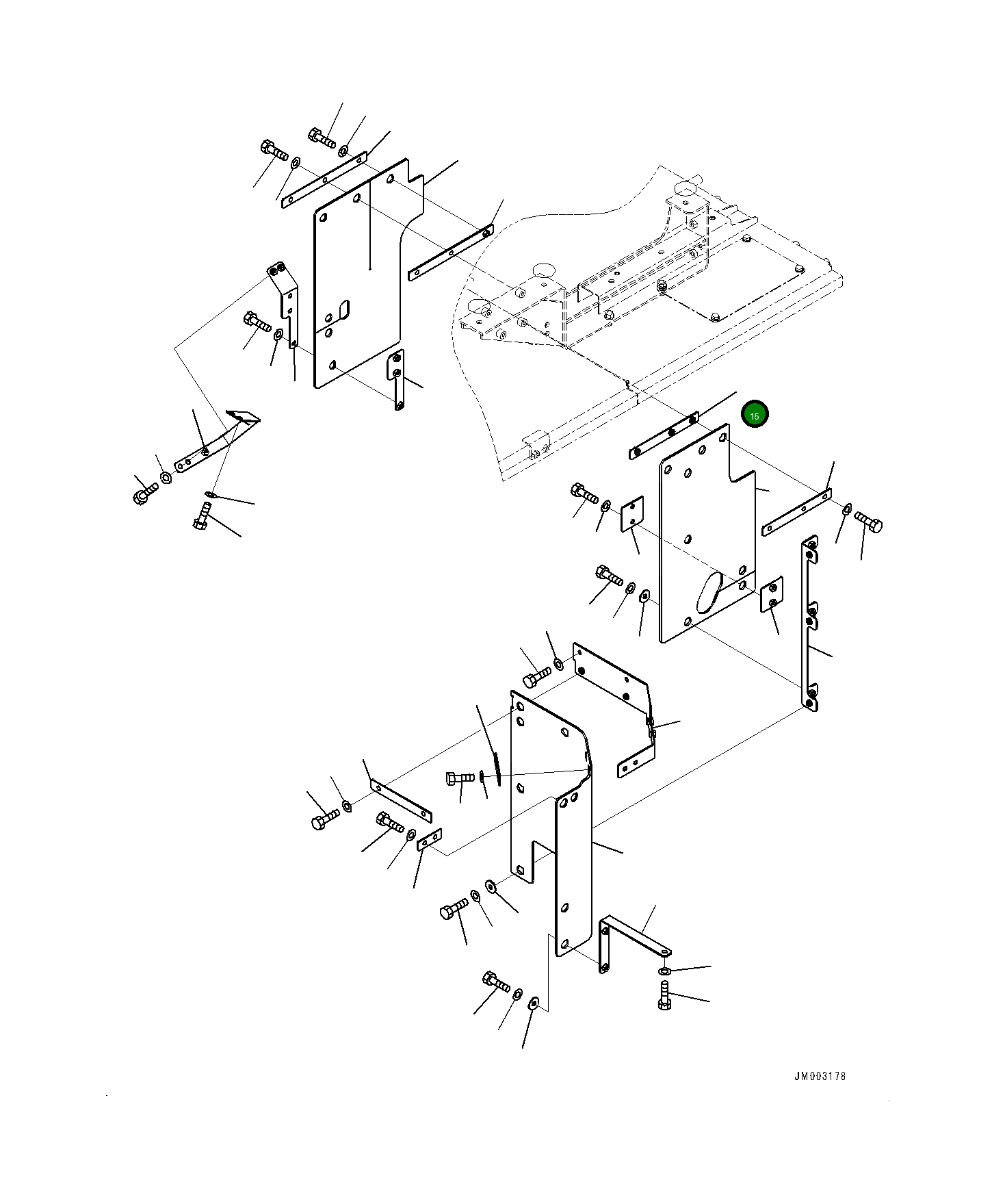 15

JM003178