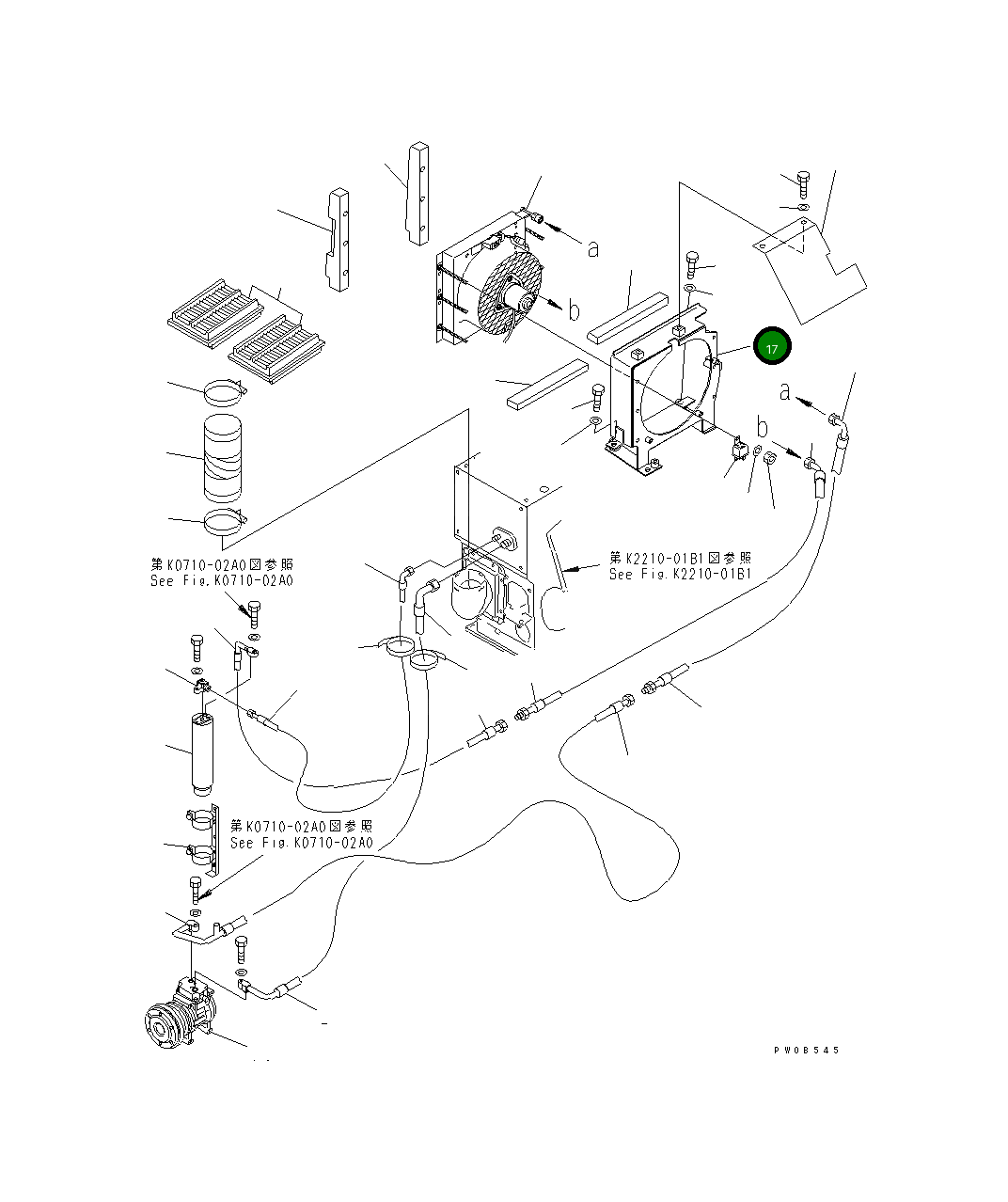 a
b
17
a
b
第K0710-02A0図参照
See Fig.K0710-02A0
第K2210-01B1図参照
See Fig.K2210-01B1
第K0710-02A0図参照
See Fig.K0710-02A0
PW08545