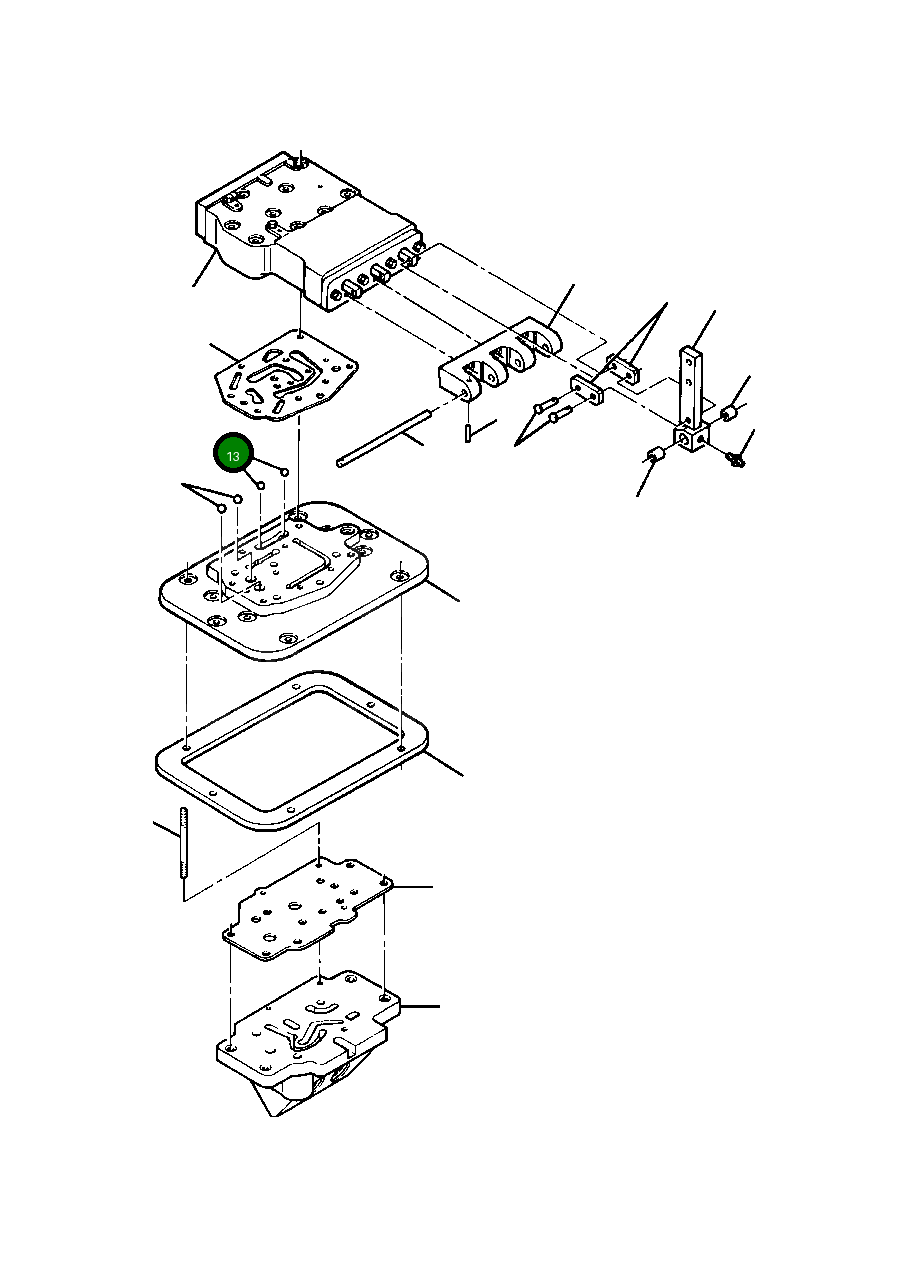 13