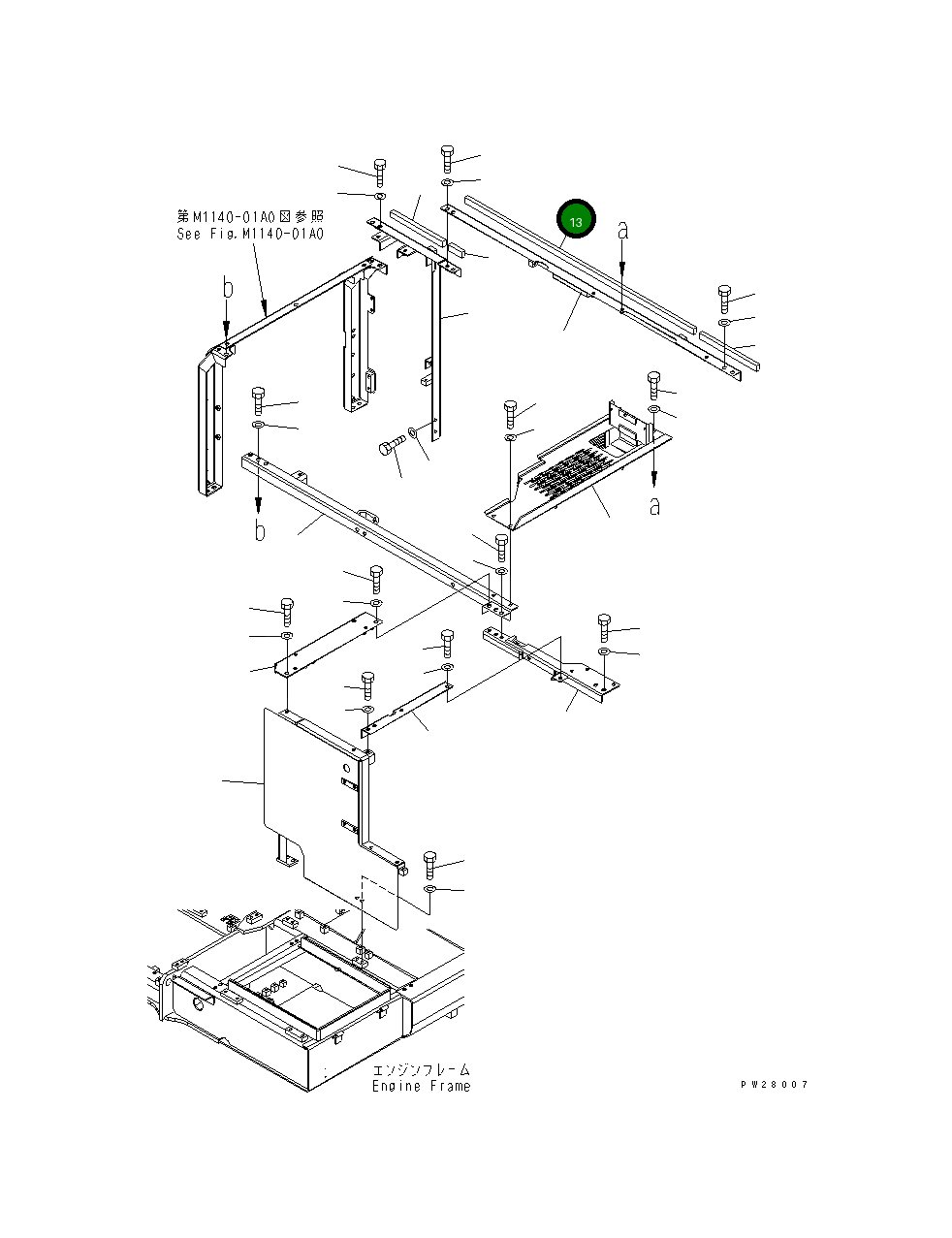 第M1140-01A0図参照
See Fig.M1140-01A0

13

a

b

b

a

エンジンフレーム
Engine Frame

PW28007