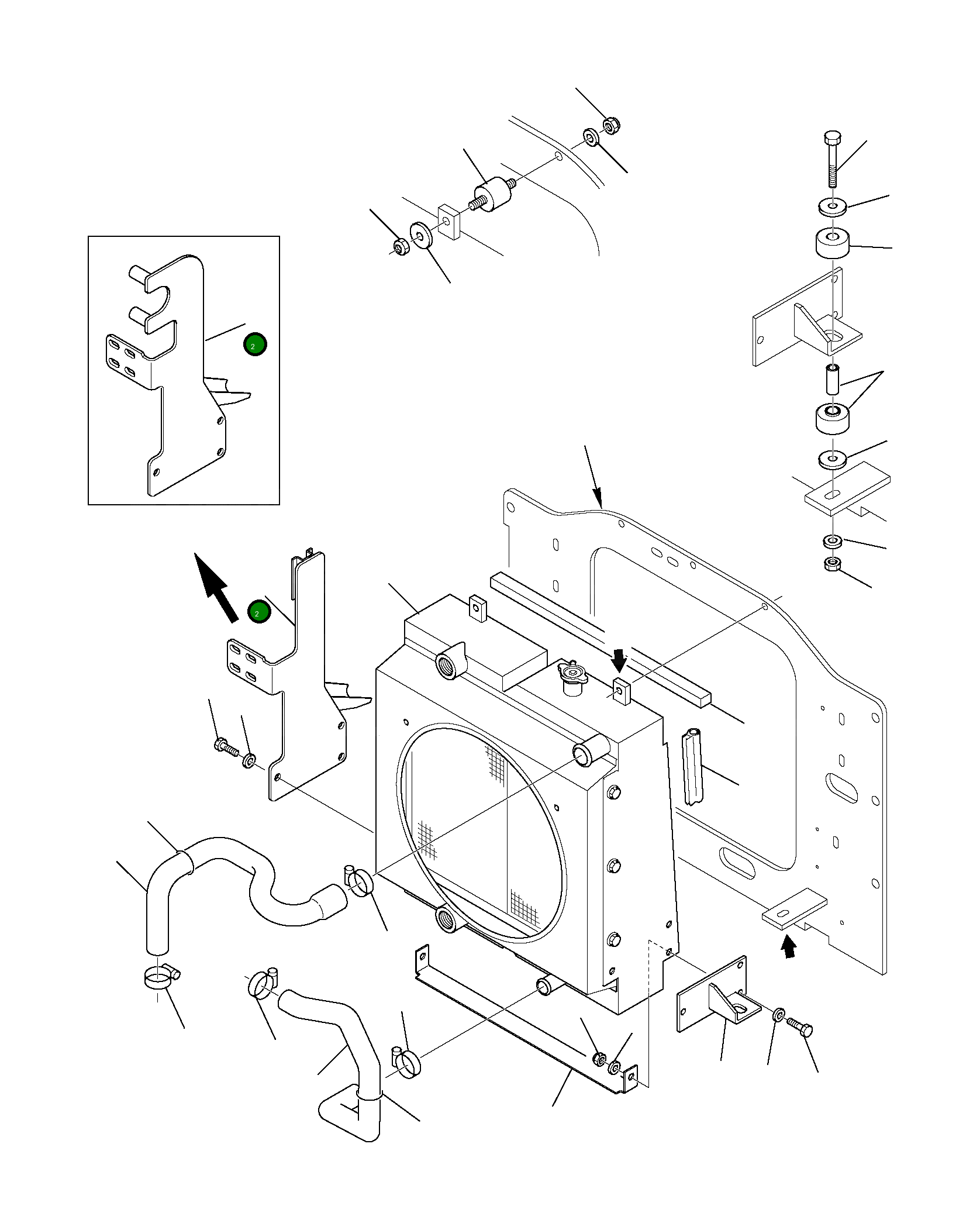 2

2