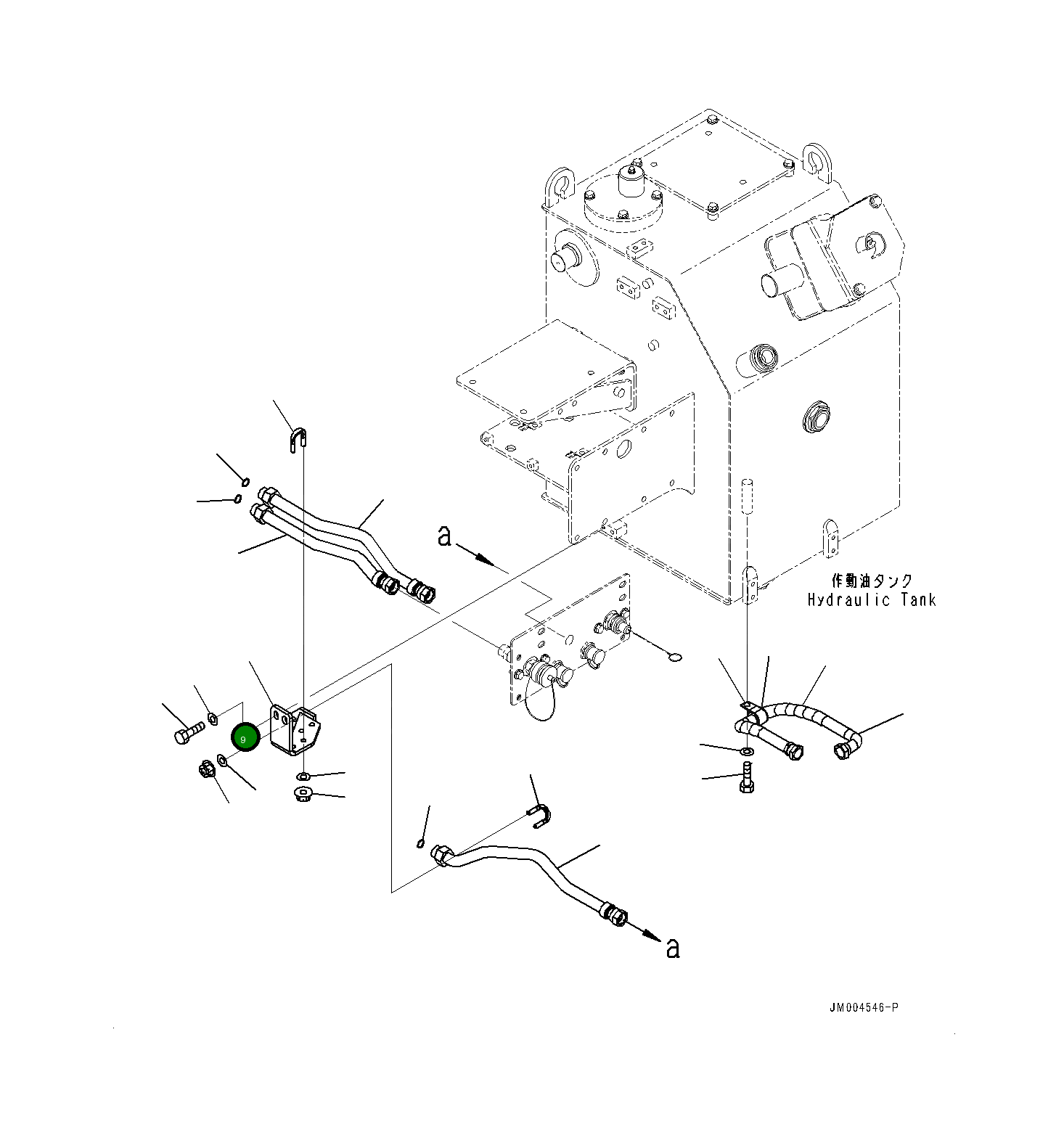 a

作動油タンク
Hydraulic Tank

9

a

JM004546-P