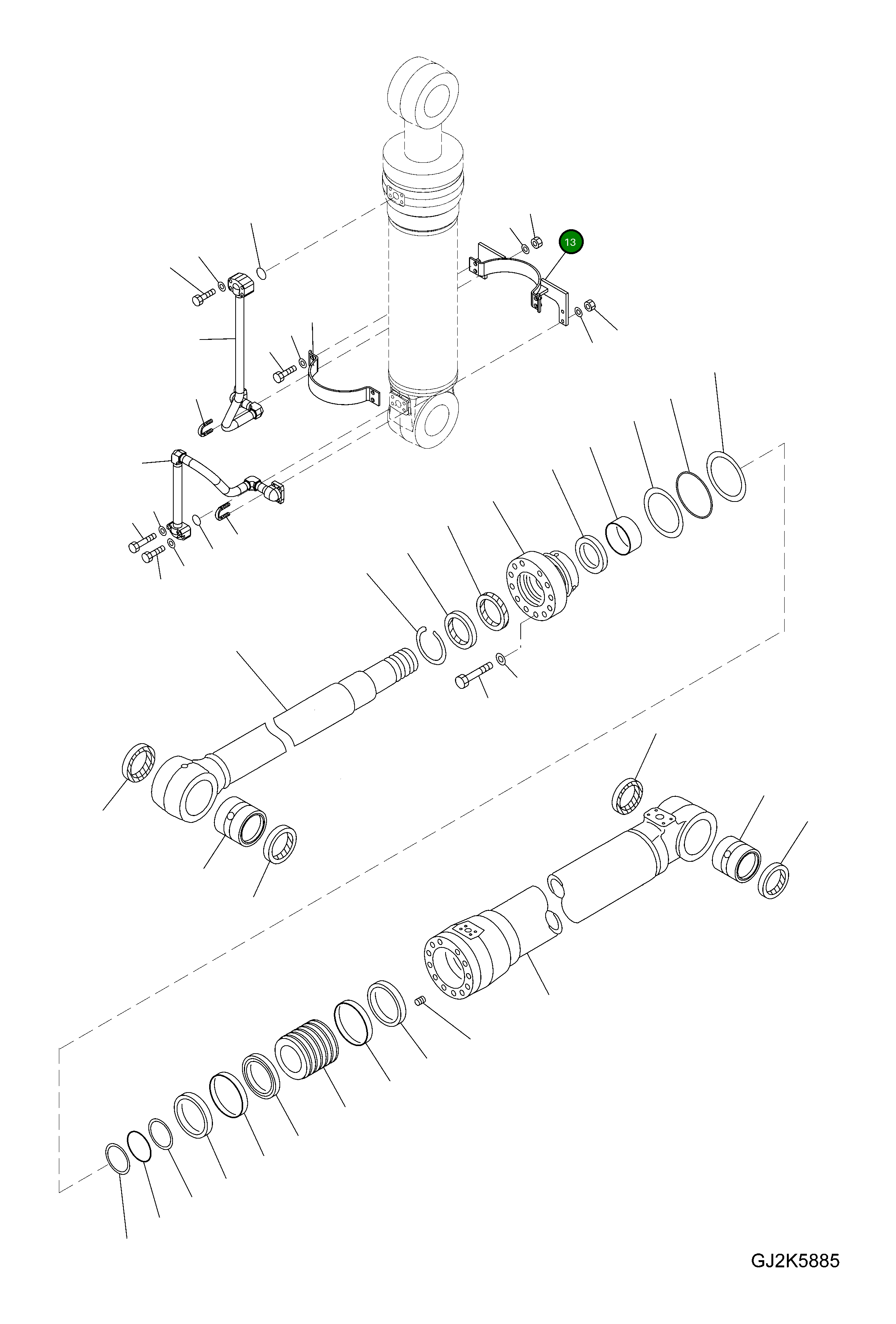 13

GJ2K5885