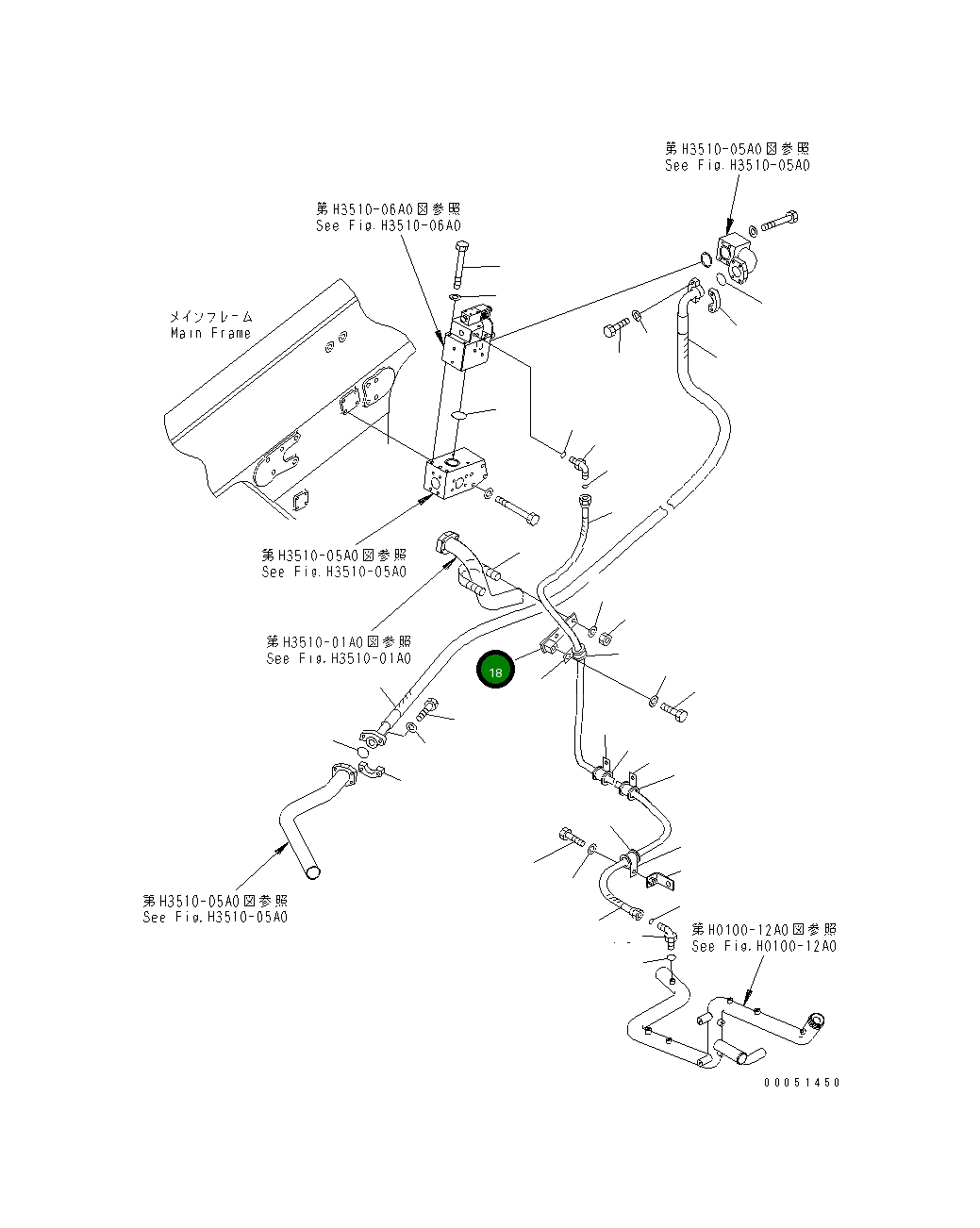 第H3510-05A0図参照
See Fig.H3510-05A0

第H3510-06A0図参照
See Fig.H3510-06A0

メインフレーム
Main Frame

第H3510-05A0図参照
See Fig.H3510-05A0

第H3510-01A0図参照
See Fig.H3510-01A0

18

第H3510-05A0図参照
See Fig.H3510-05A0

第H0100-12A0図参照
See Fig.H0100-12A0

00051450