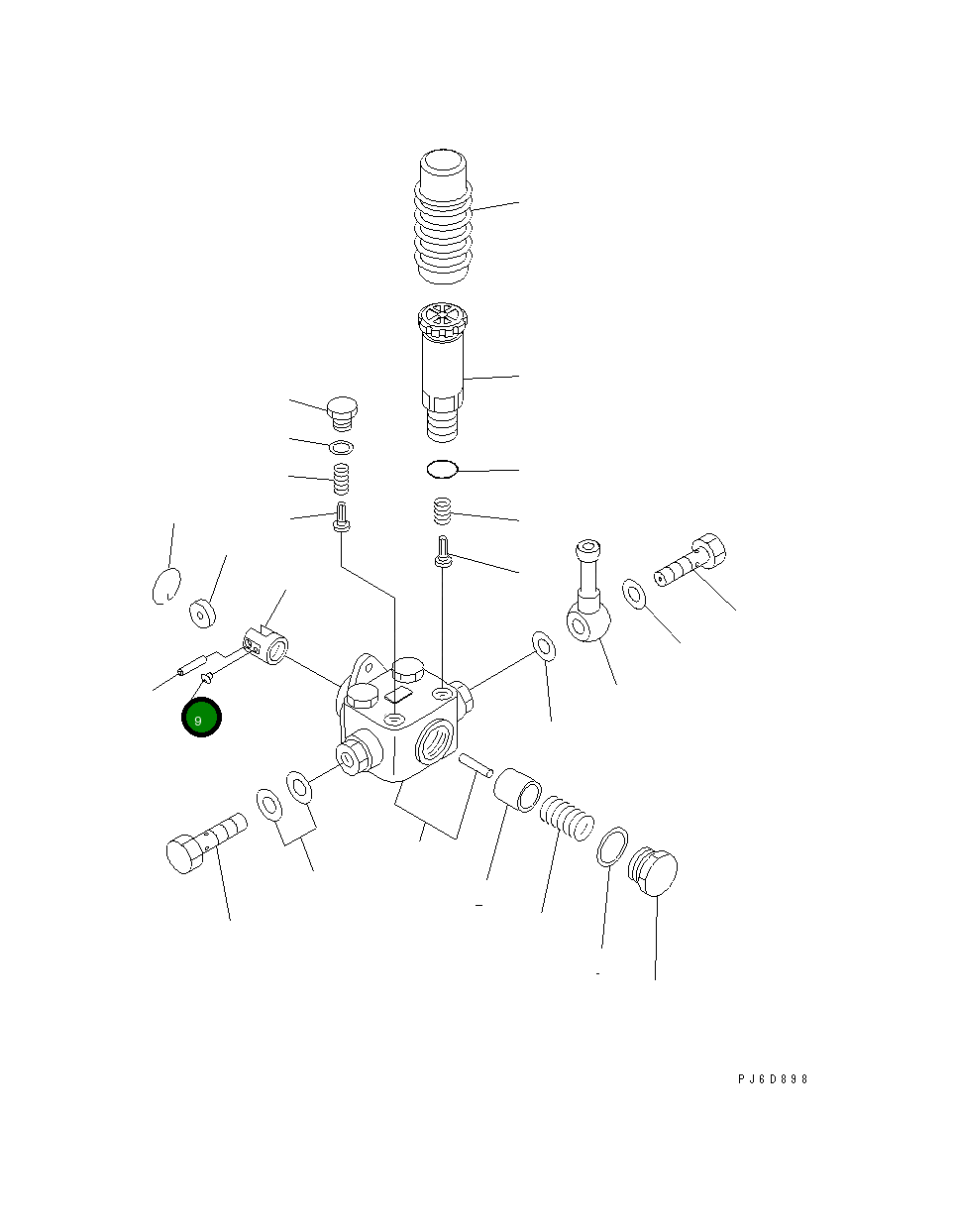 9

PJ6D898