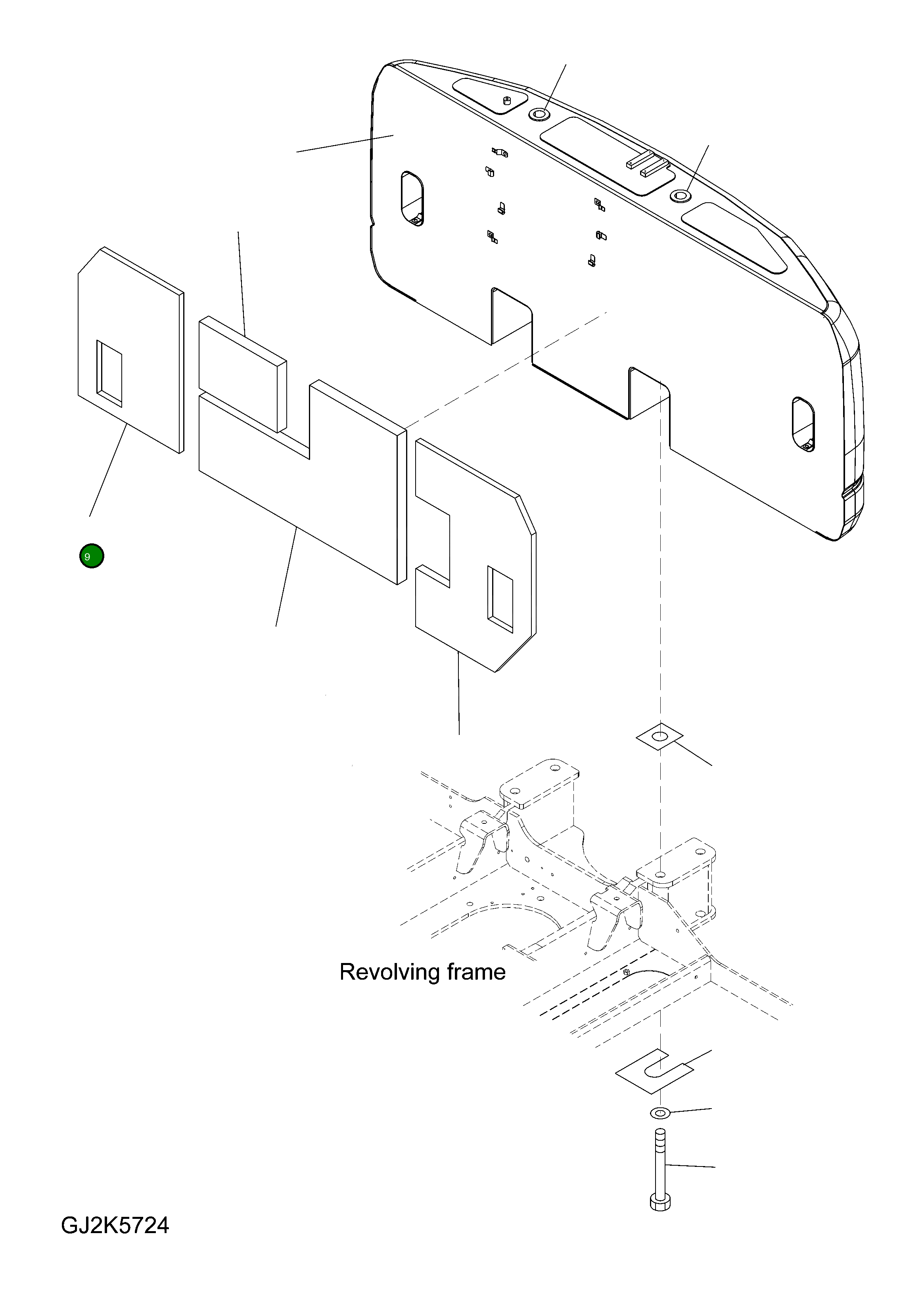 9

Revolving frame

GJ2K5724