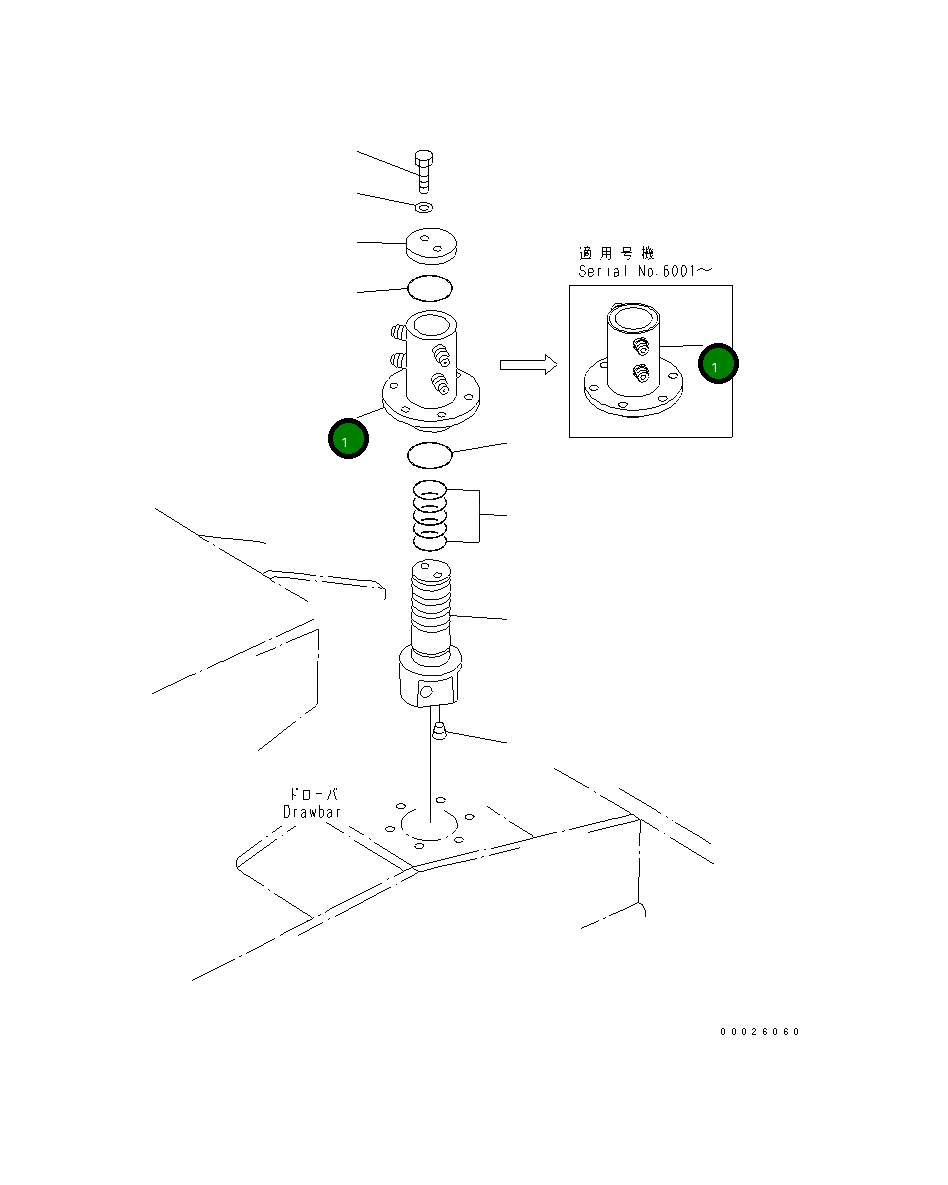 適用号機
Serial No.6001~

1

1

ドローバ
Drawbar

00026060