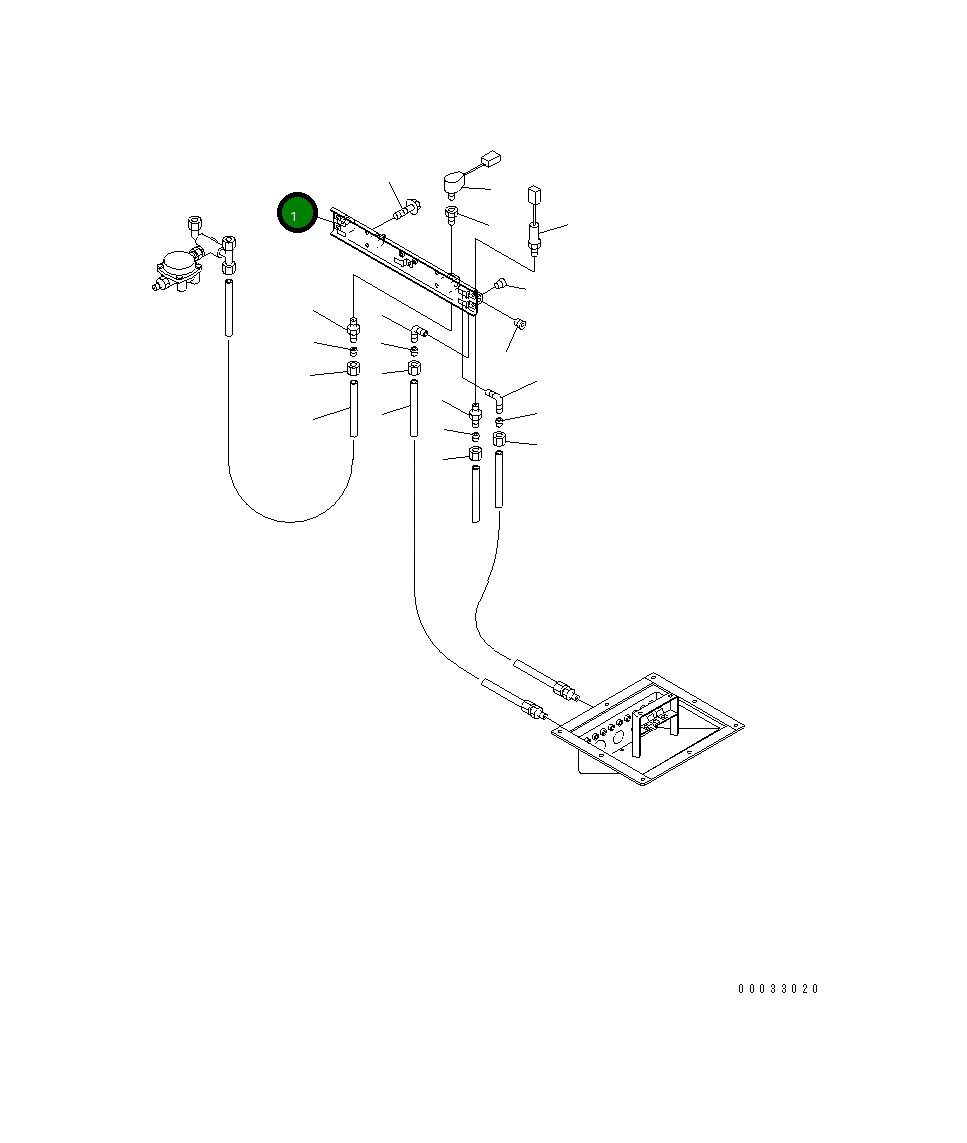 1

00033020