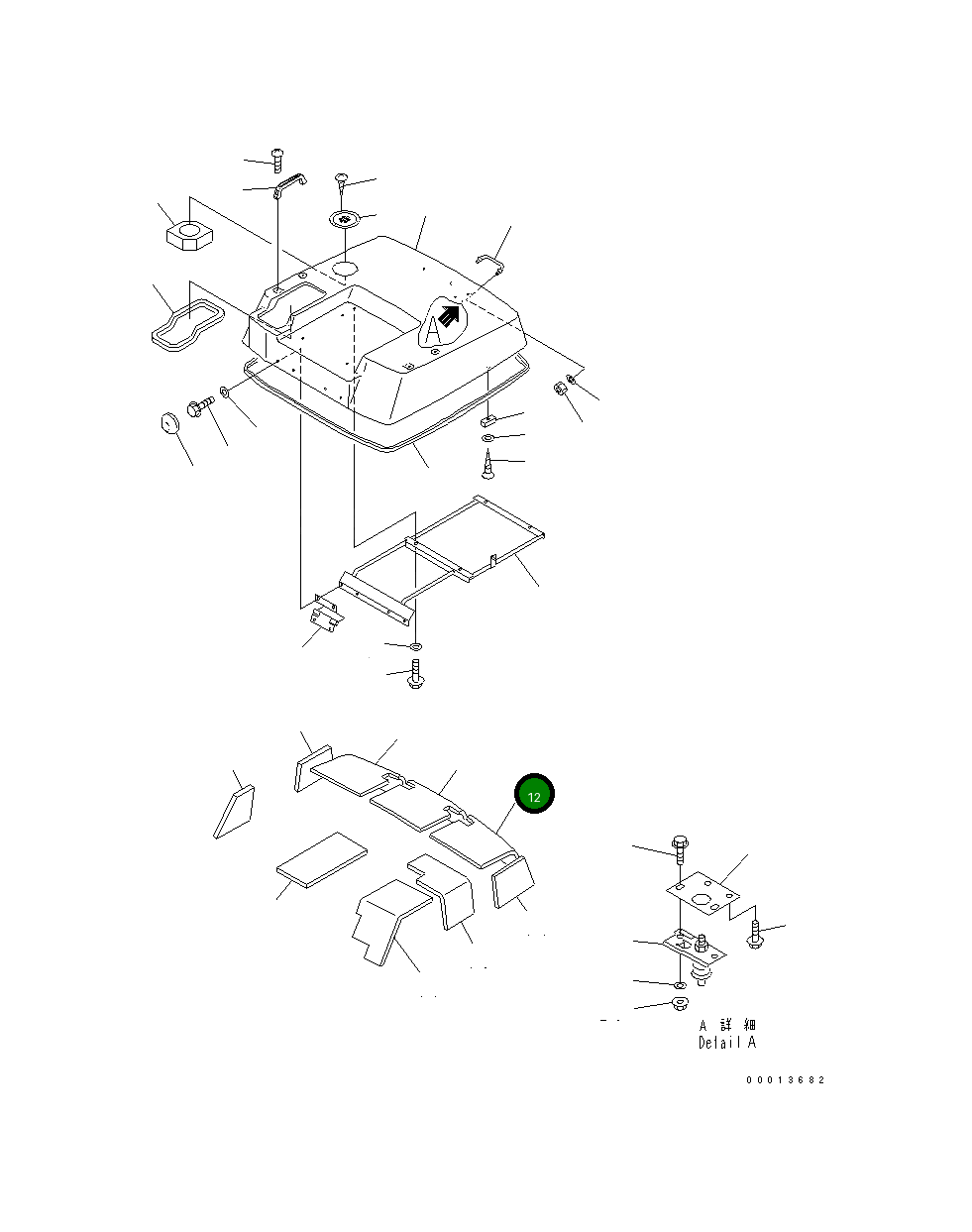 A

12

A 詳 細
Detail A

00013682