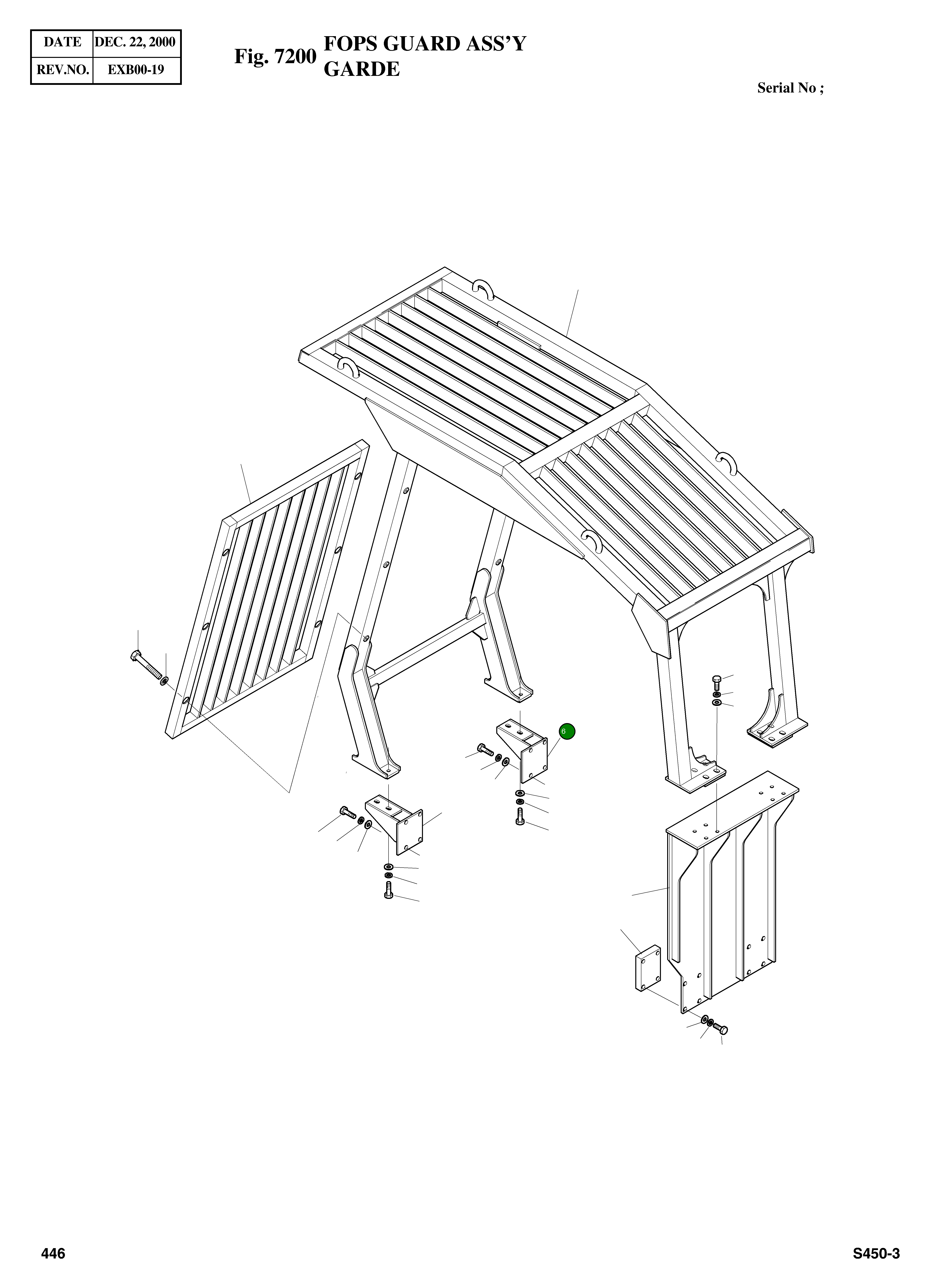 | DATE | DEC. 22, 2000 |
|---|---|
| REV.NO. | EXB00-19 |

Fig. 7200 FOPS GUARD ASS'Y
GARDE

Serial No ;

6

446

S450-3