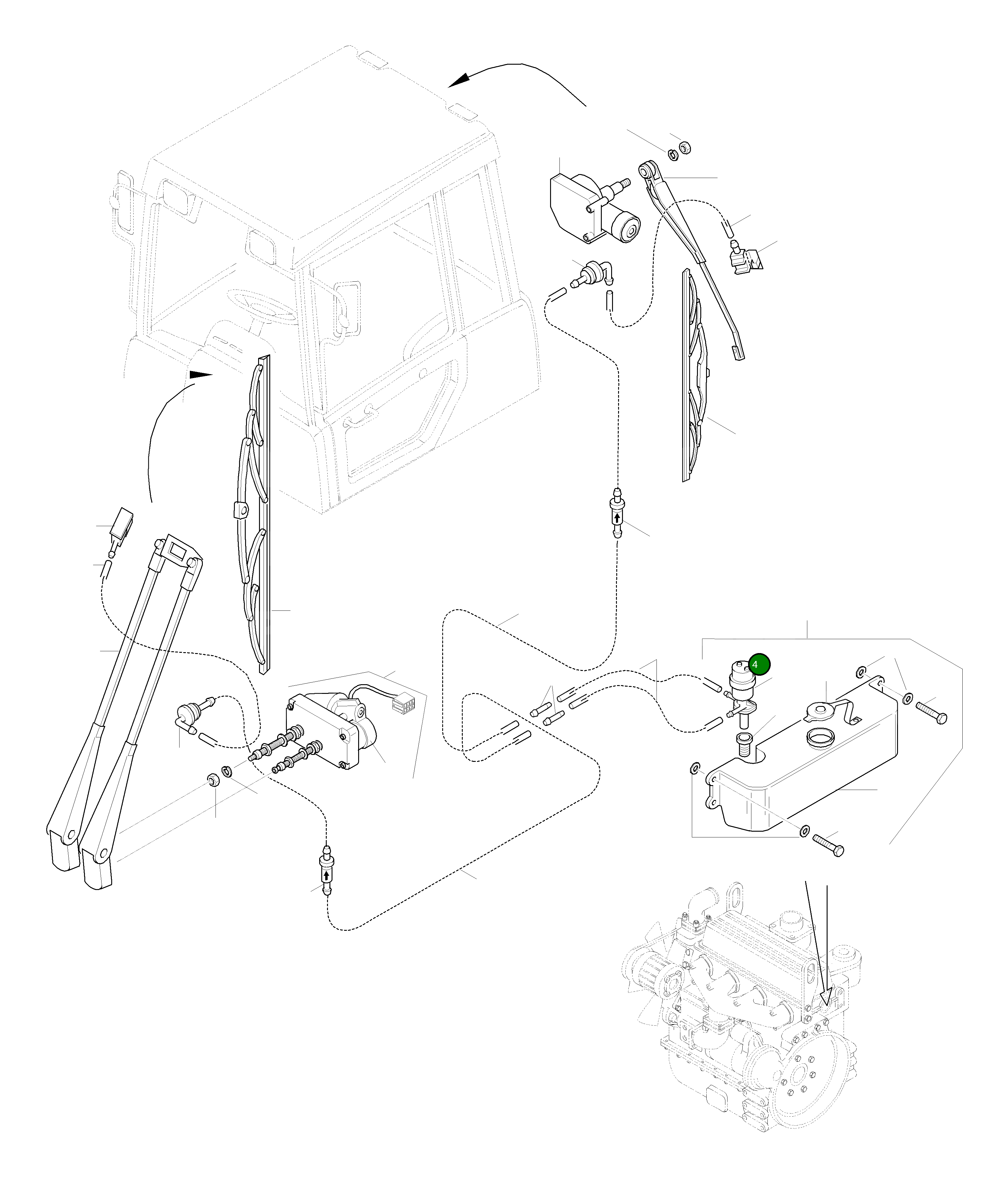 4