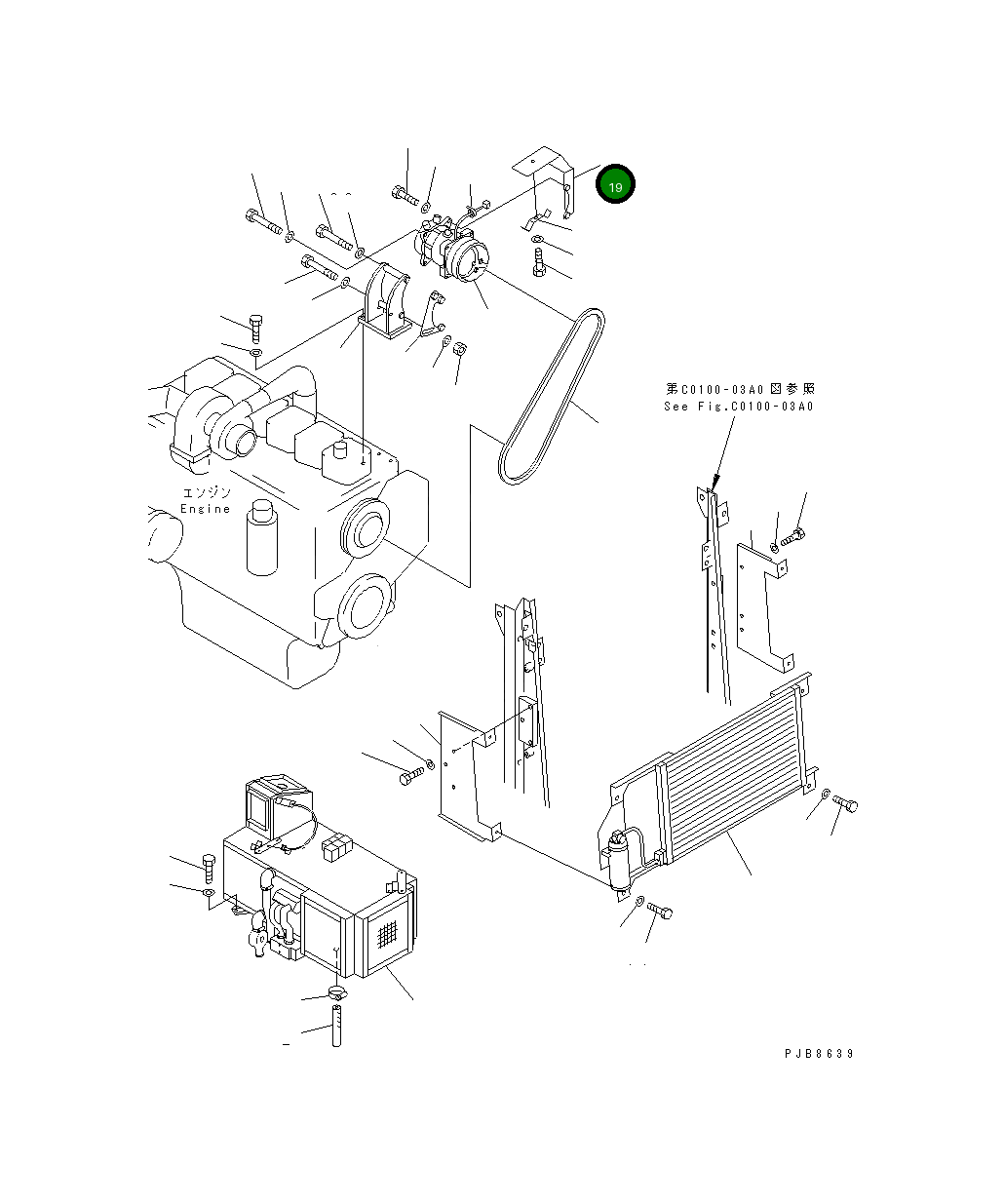 19

第C0100-03A0図参照
See Fig.C0100-03A0

エンジン
Engine

PJB8639