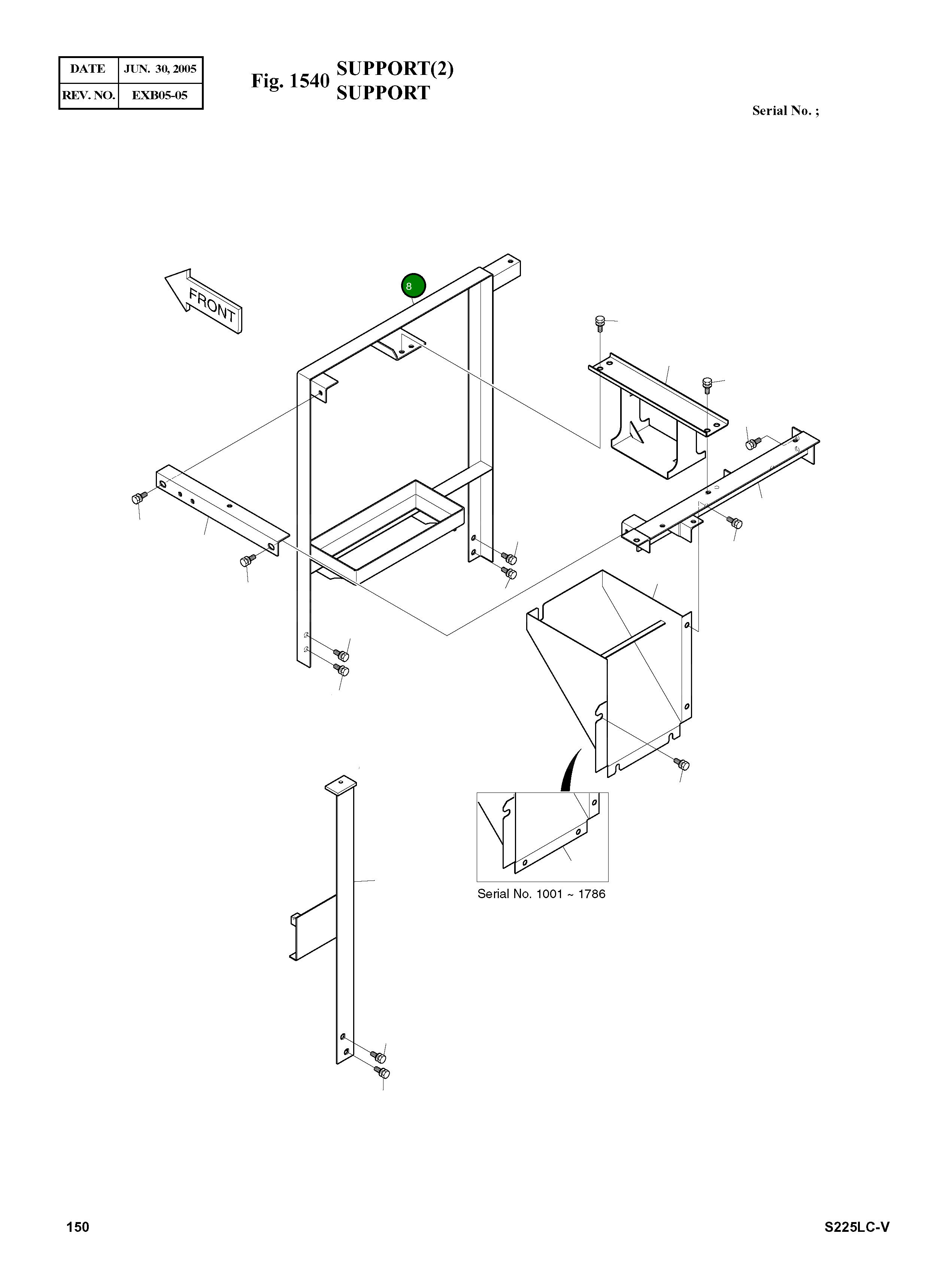 | DATE | JUN. 30, 2005 |
|---|---|
| REV. NO. | EXB05-05 |

Fig. 1540 SUPPORT(2)
SUPPORT

Serial No. ;

FRONT

8

Serial No. 1001 ~ 1786

150

S225LC-V