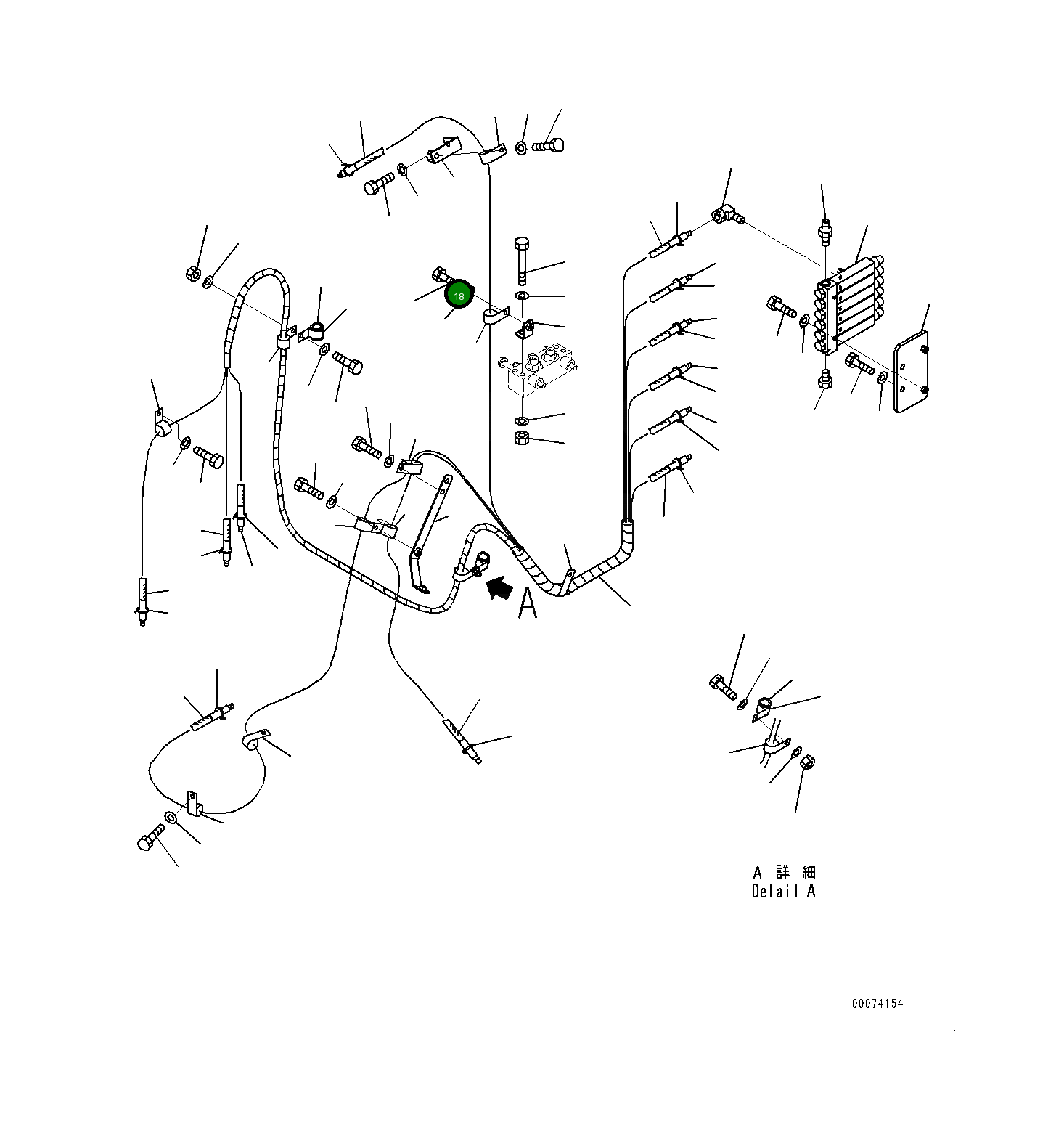 18

A

A 詳 細
Detail A

00074154