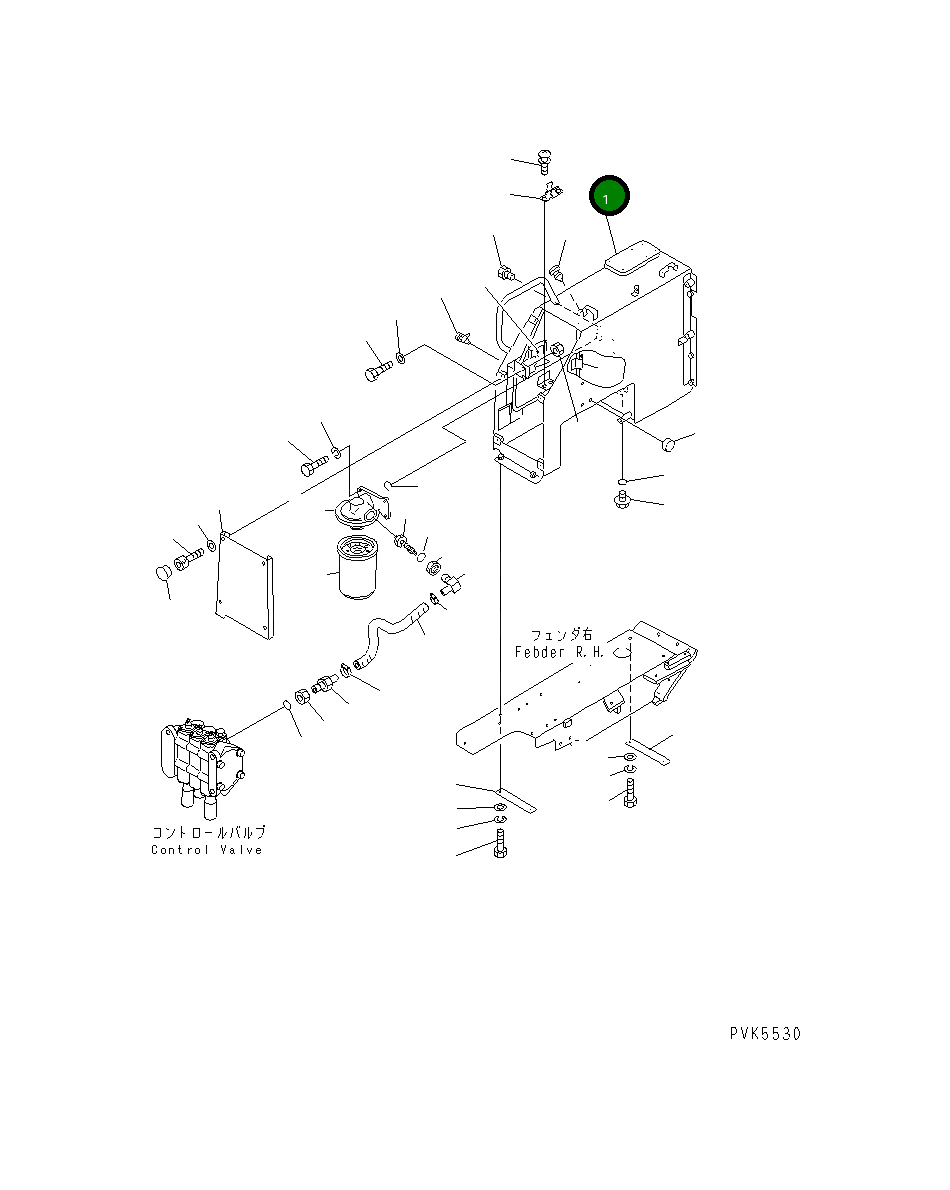 1

フェンダ右
Febder R.H.

コントロールバルブ
Control Valve

PVK5530