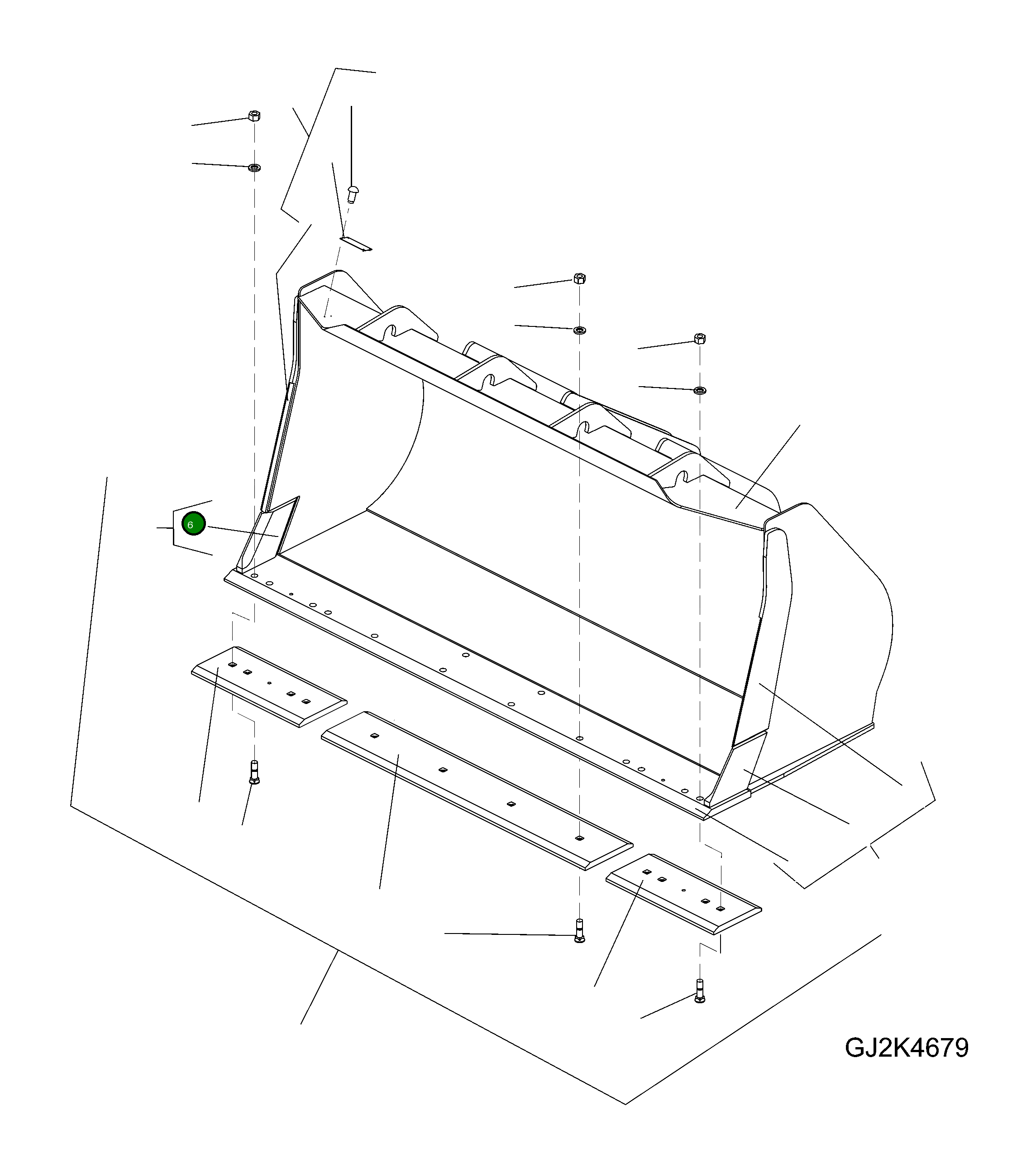 6

GJ2K4679