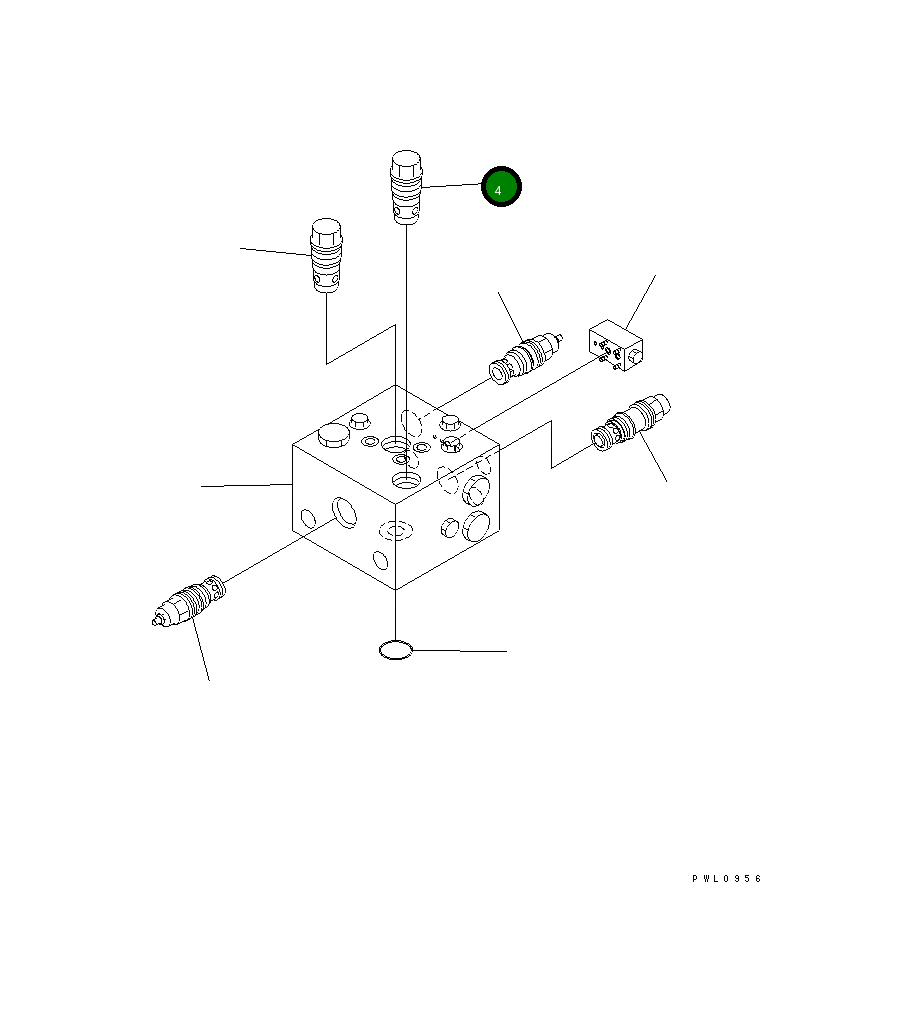 4

PWL0956