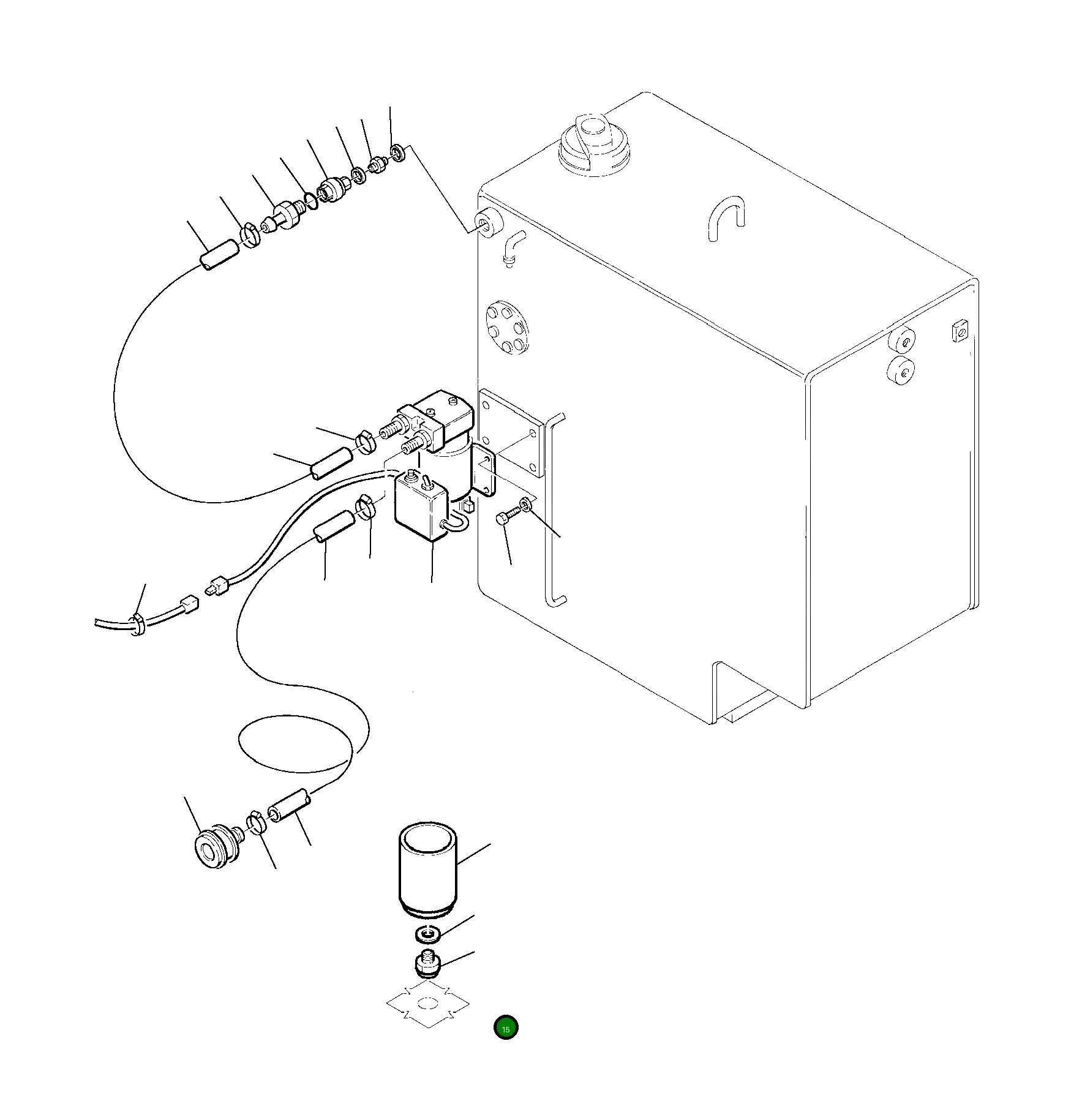 15