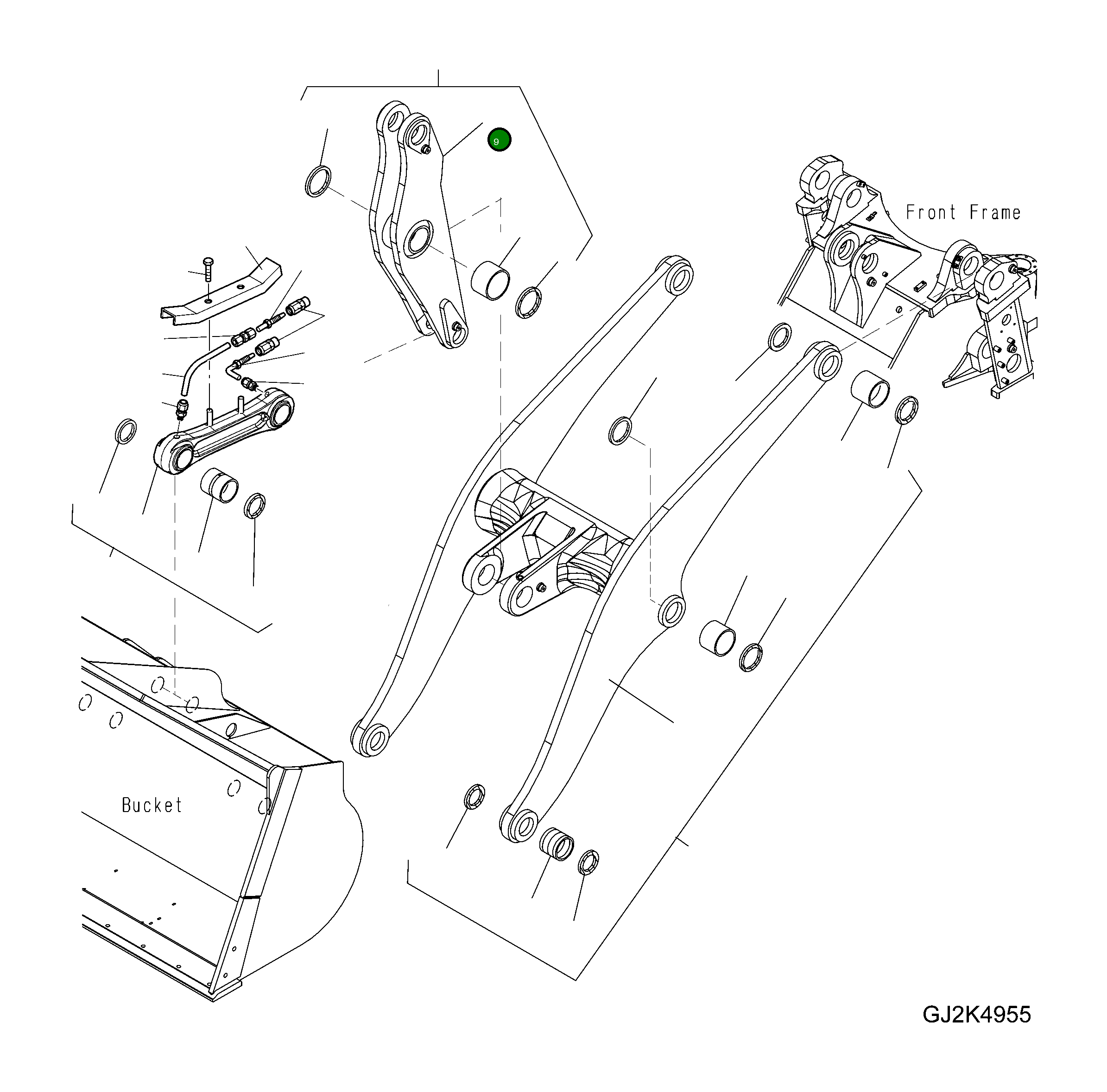 9

Front Frame

Bucket

GJ2K4955