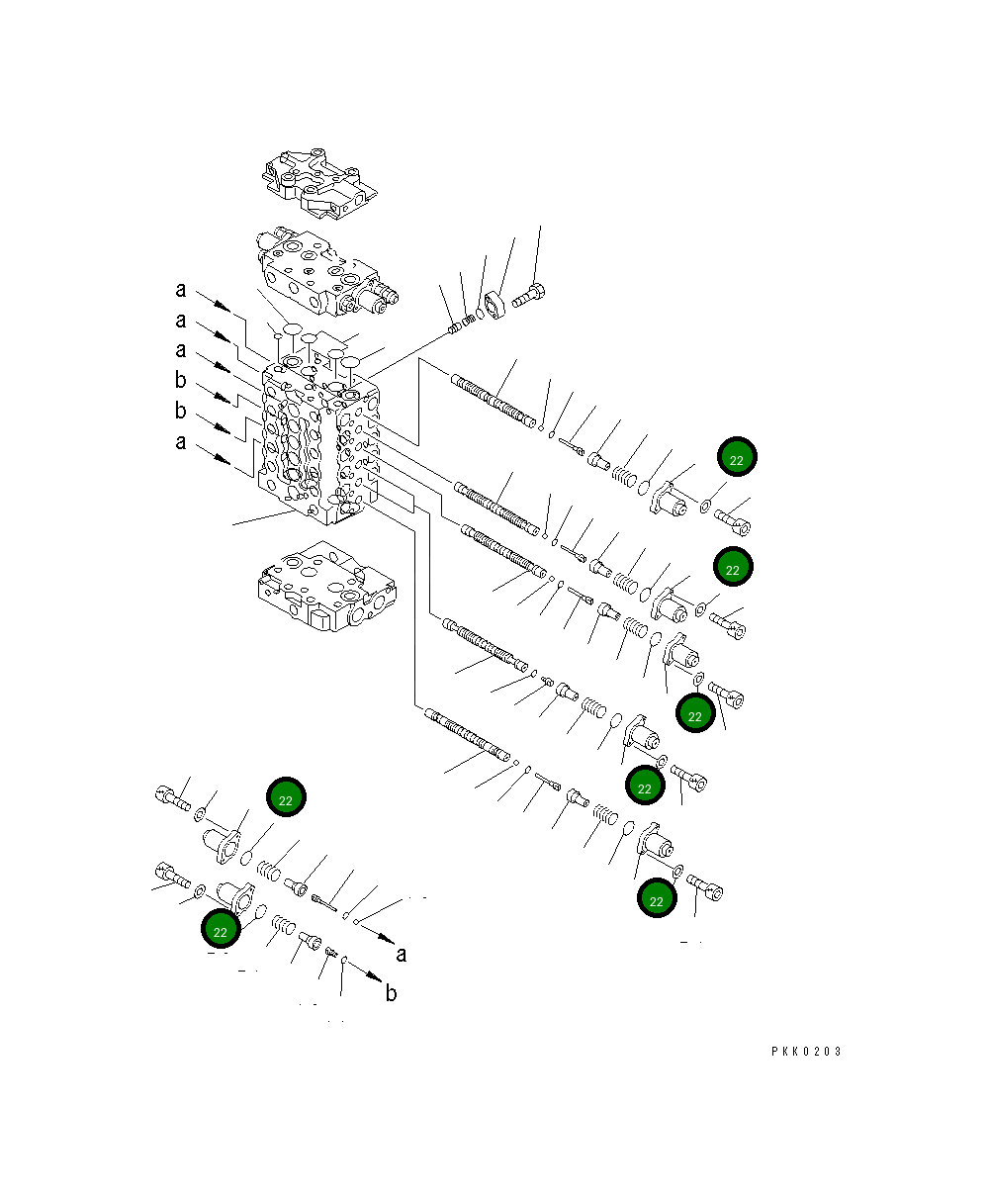 a
a
a
b
b
a

22
22
22
22
22
22
22

a
b

PKK0203