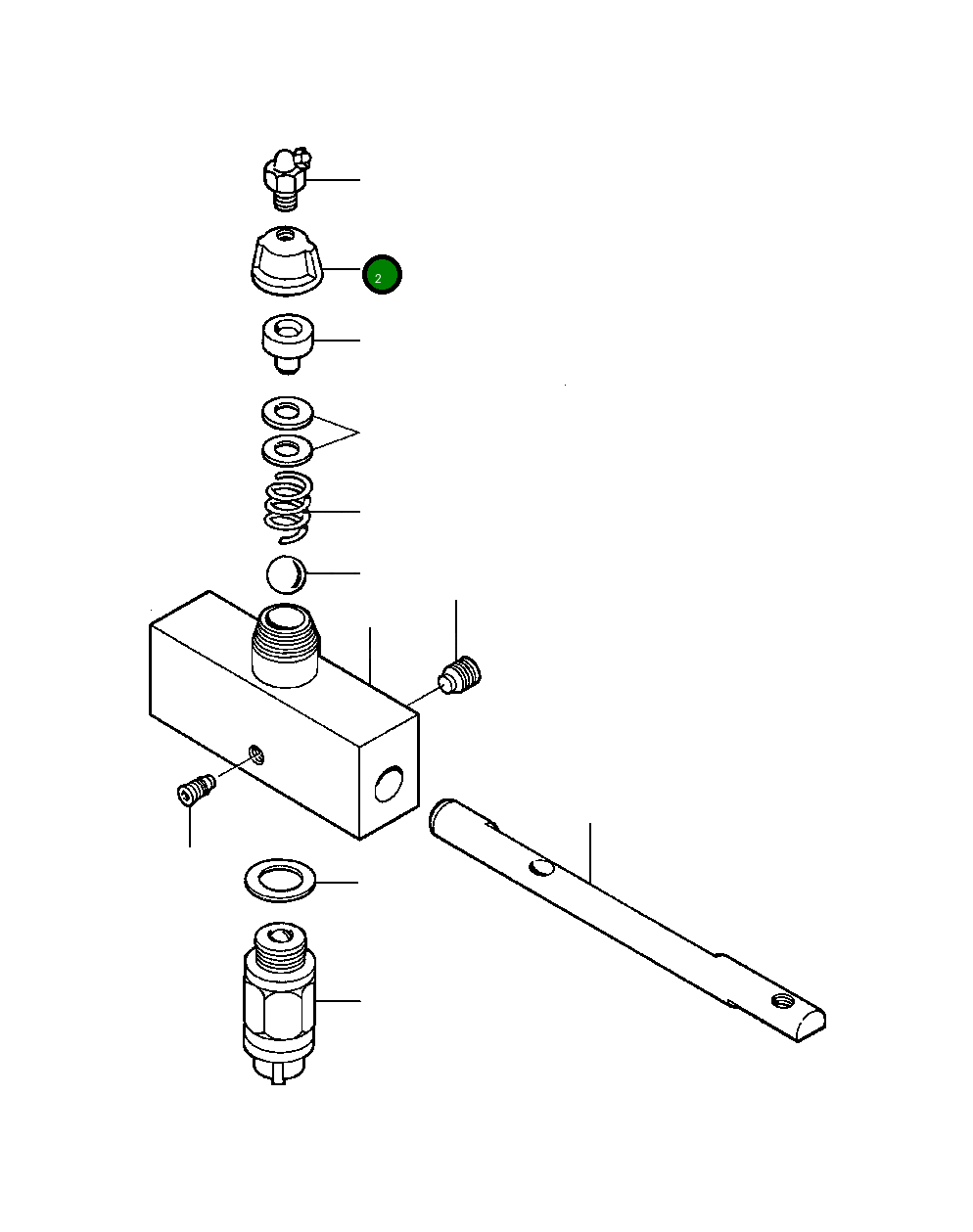 2