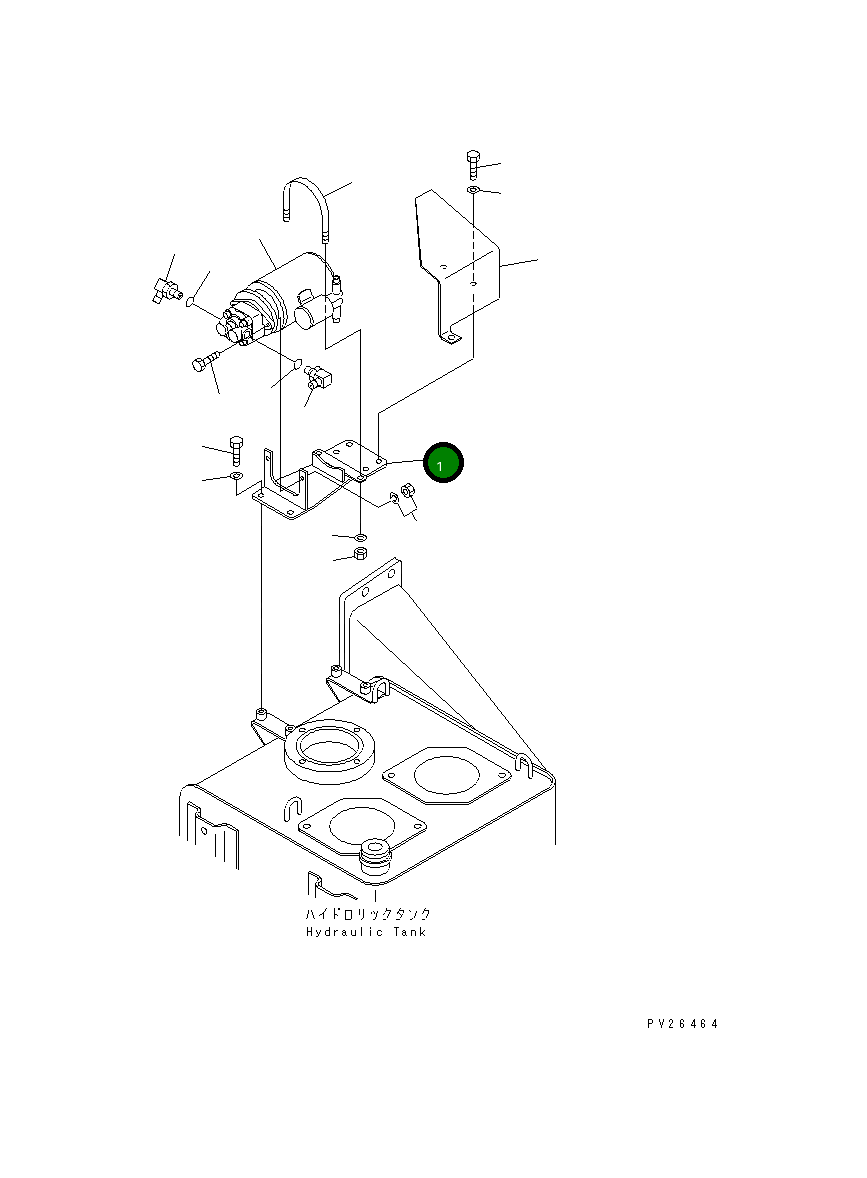 1

ハイドロリックタンク
Hydraulic Tank

PV26464