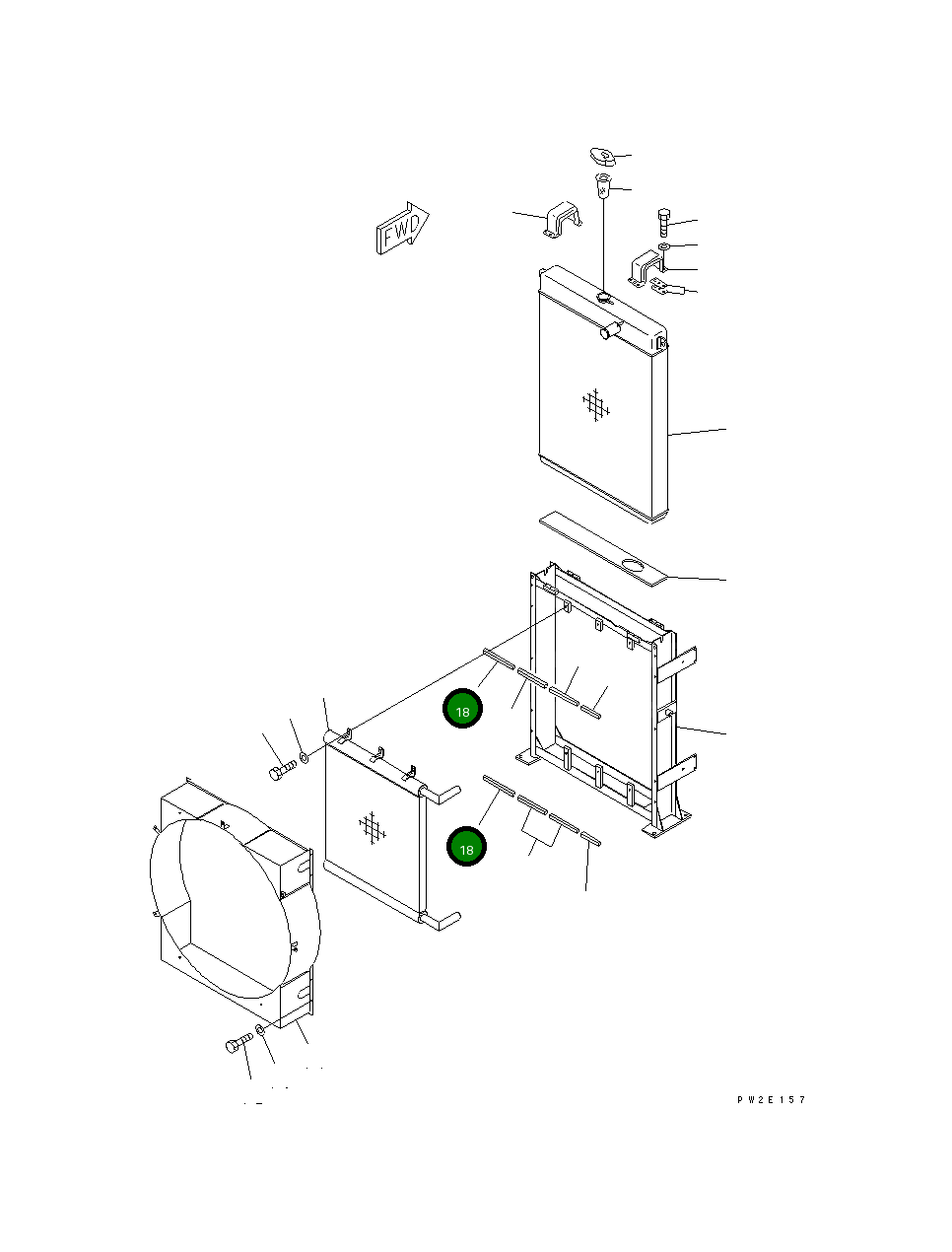 FWD

18

18

PW2E157