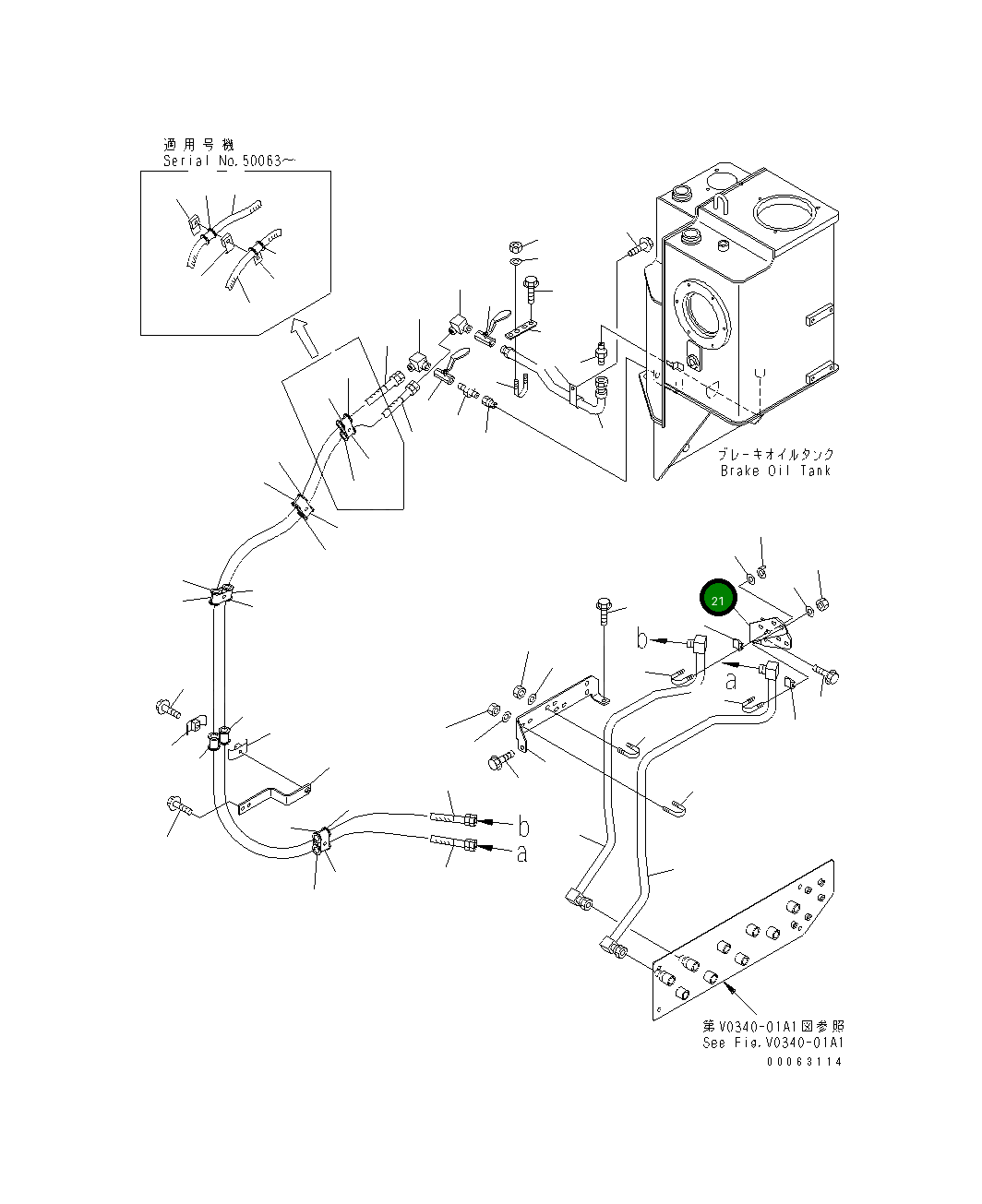 適用号機
Serial No.50063～

ブレーキオイルタンク
Brake Oil Tank

21

b
a

b
a

第V0340-01A1図参照
See Fig.V0340-01A1

00063114