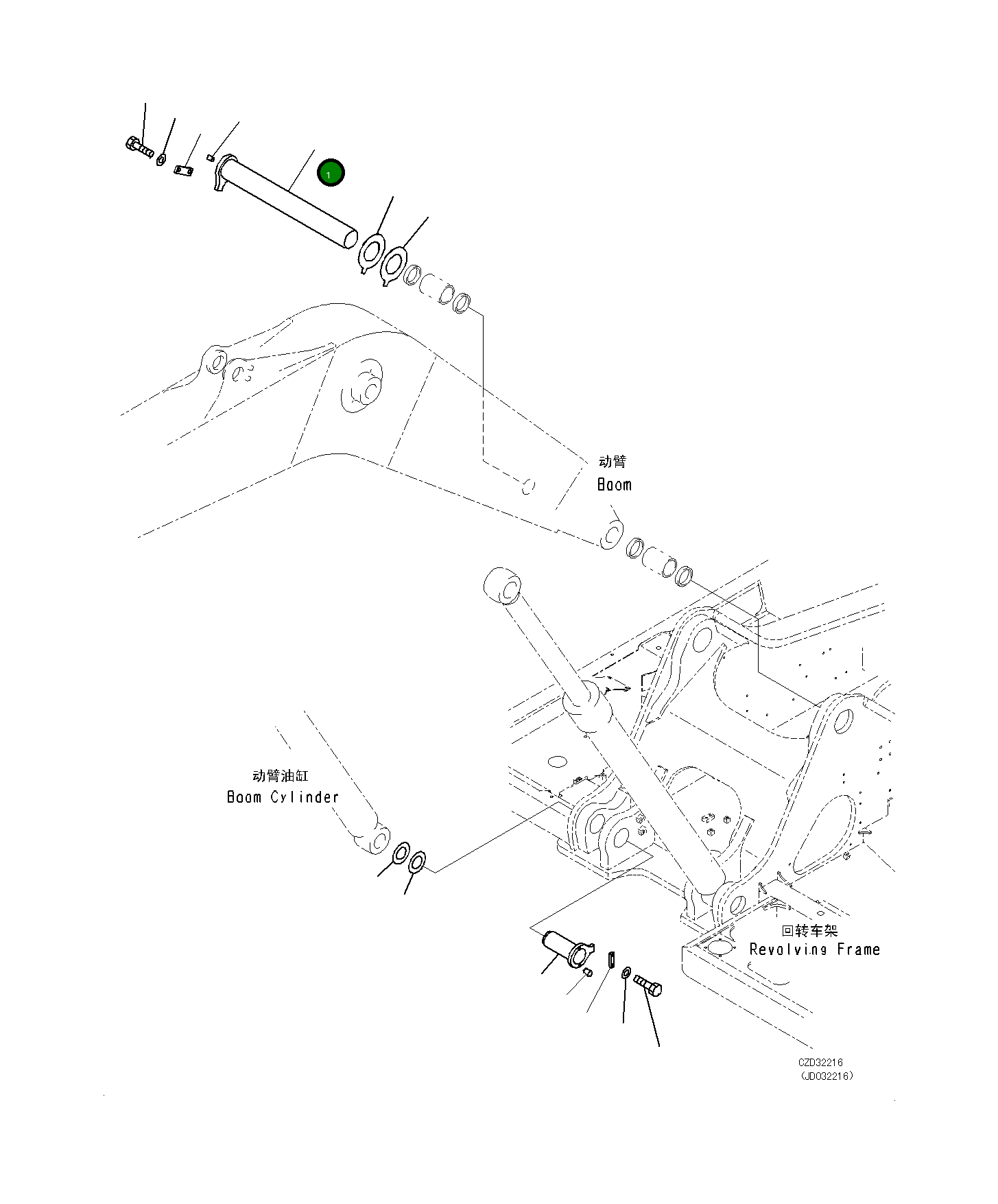 1

动臂
Boom

动臂油缸
Boom Cylinder

回转车架
Revolving Frame

CZD32216
(JD032216)