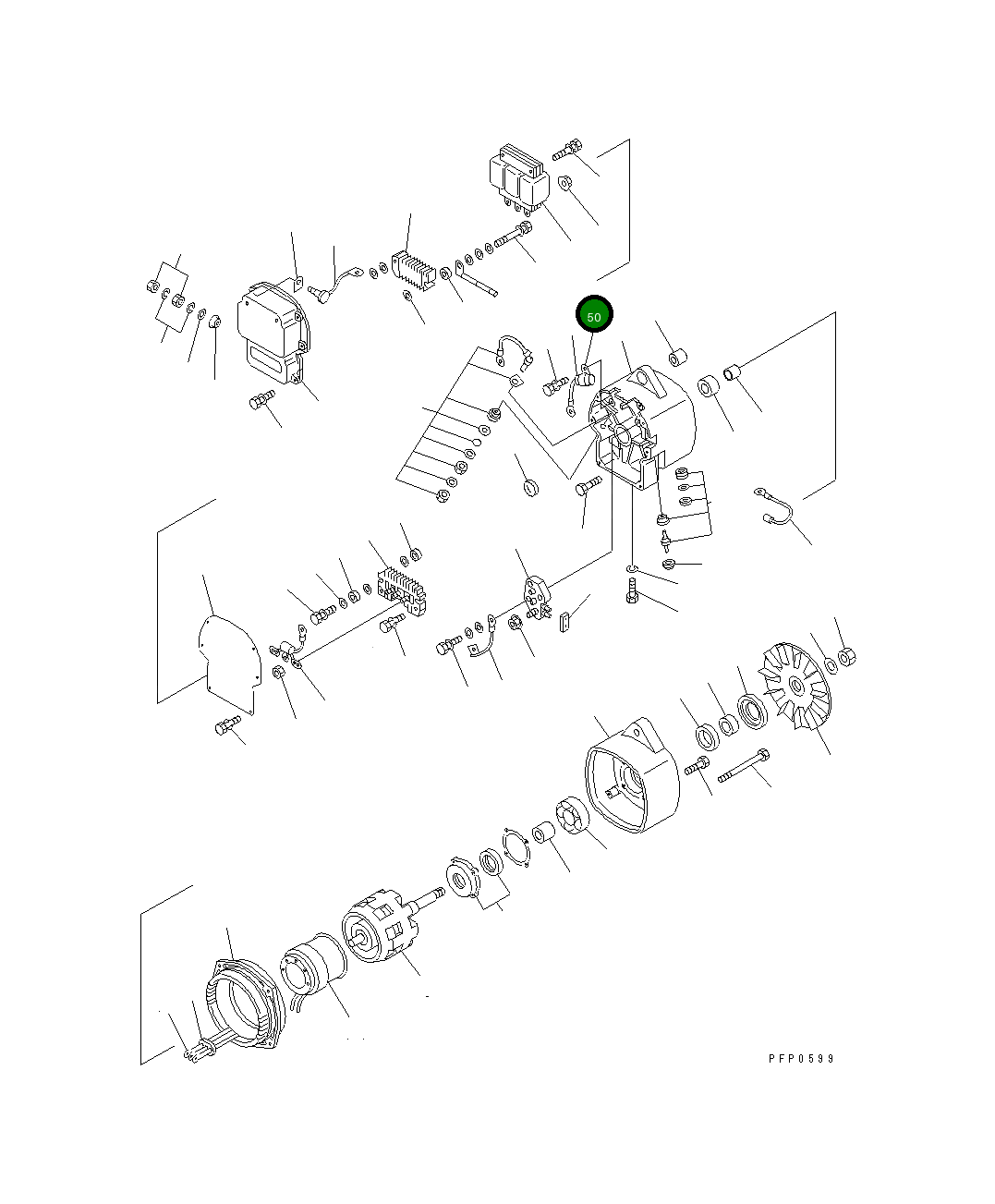 50

PFP0599